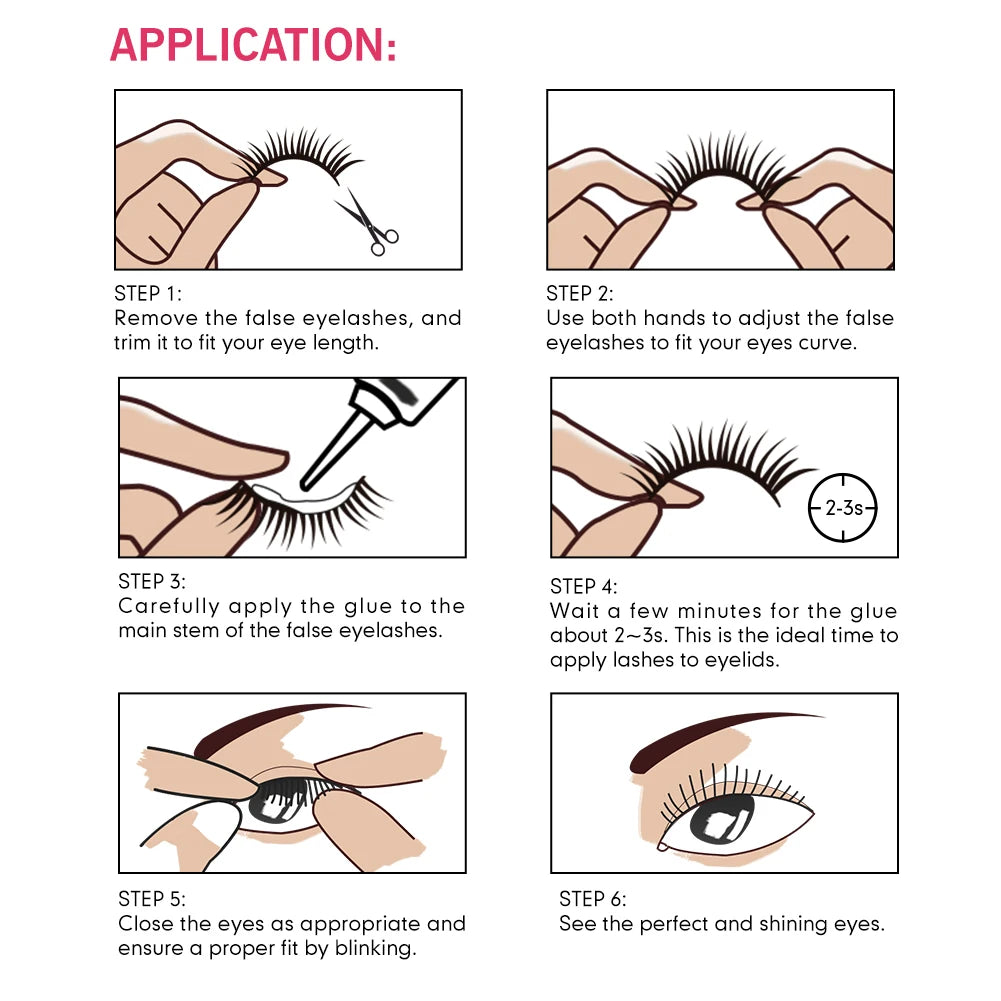 APPLICATION:

STEP 1:
Remove the false eyelashes, and trim it to fit your eye length.

STEP 2:
Use both hands to adjust the false eyelashes to fit your eyes curve.

STEP 3:
Carefully apply the glue to the main stem of the false eyelashes.

2-3s

STEP 4:
Wait a few minutes for the glue about 2~3s. This is the ideal time to apply lashes to eyelids.

STEP 5:
Close the eyes as appropriate and ensure a proper fit by blinking.

STEP 6:
See the perfect and shining eyes.