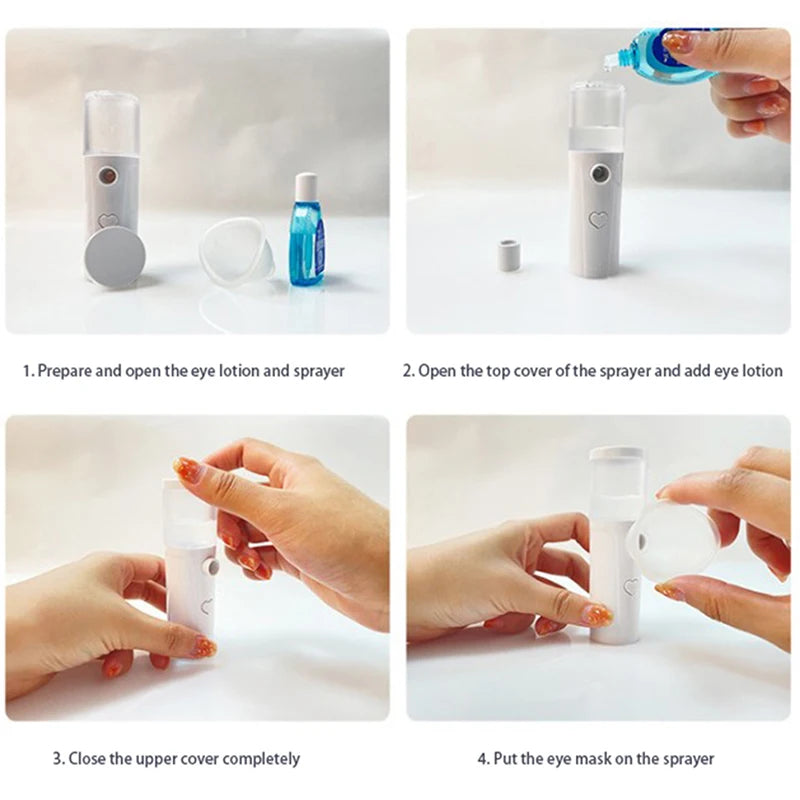 1. Prepare and open the eye lotion and sprayer

2. Open the top cover of the sprayer and add eye lotion

3. Close the upper cover completely

4. Put the eye mask on the sprayer