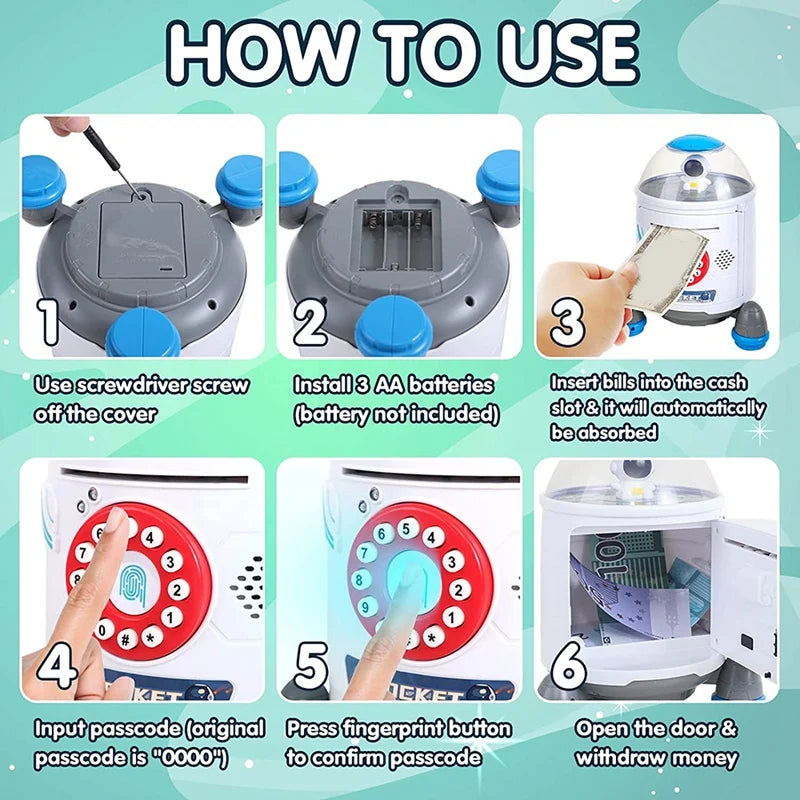 HOW TO USE

1
Use screwdriver screw off the cover

2
Install 3 AA batteries (battery not included)

3
Insert bills into the cash slot & it will automatically be absorbed

4
Input passcode (original passcode is "0000")

5
Press fingerprint button to confirm passcode

6
Open the door & withdraw money