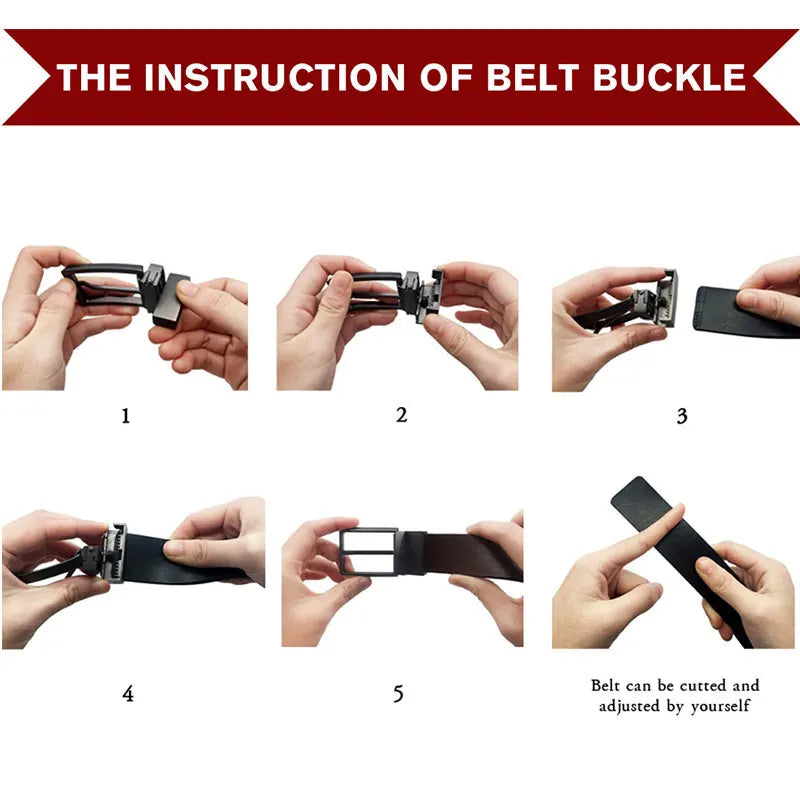 THE INSTRUCTION OF BELT BUCKLE

1

2

3

4

5

Belt can be cutted and adjusted by yourself