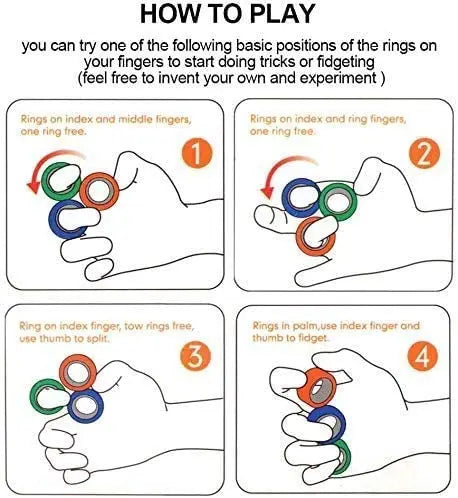 HOW TO PLAY

you can try one of the following basic positions of the rings on your fingers to start doing tricks or fidgeting (feel free to invent your own and experiment )

Rings on index and middle fingers, one ring free.

1

Rings on index and ring fingers, one ring free.

2

Ring on index finger, tow rings free, use thumb to split.

3

Rings in palm,use index finger and thumb to fidget.

4