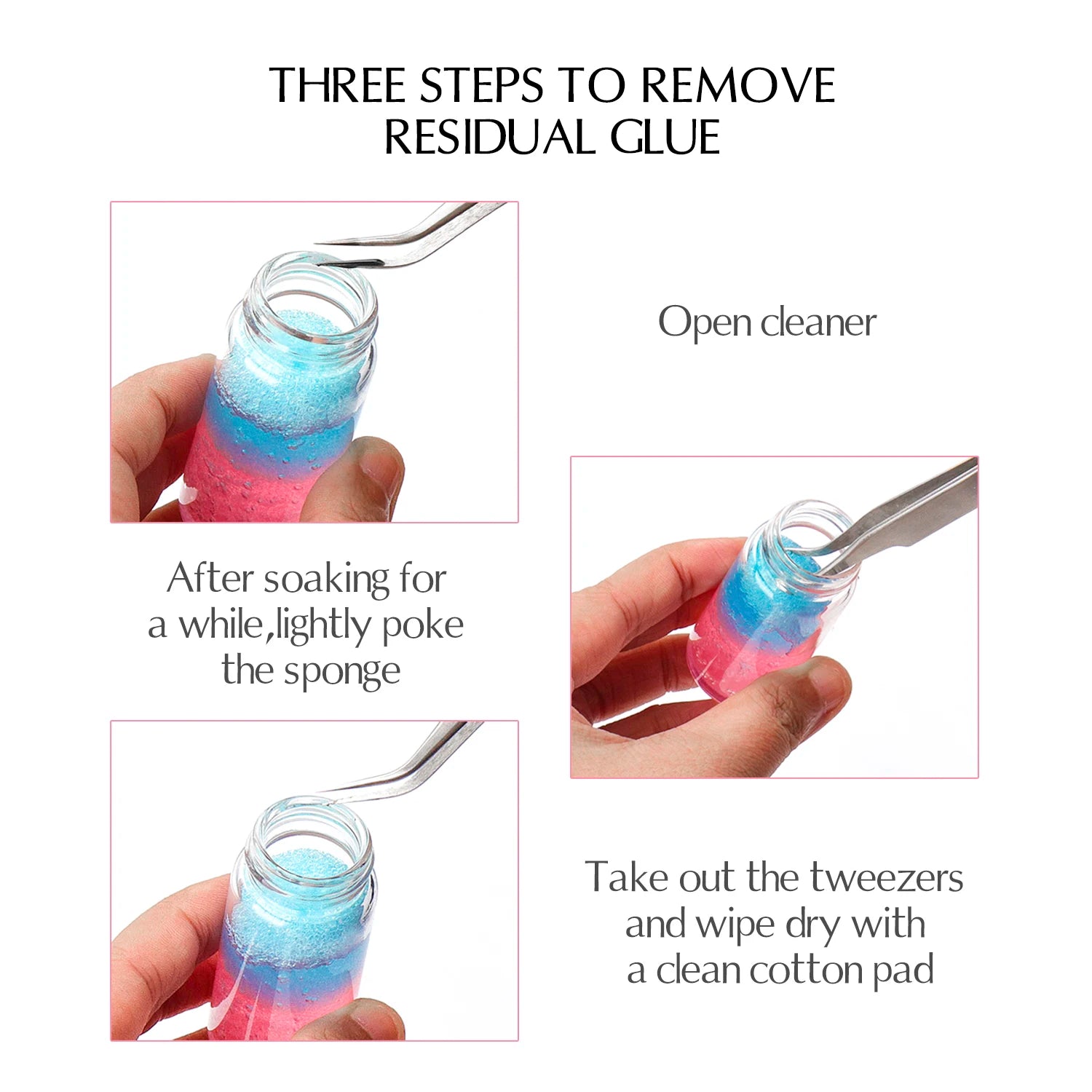 THREE STEPS TO REMOVE RESIDUAL GLUE

Open cleaner

After soaking for a while,lightly poke the sponge

Take out the tweezers and wipe dry with a clean cotton pad