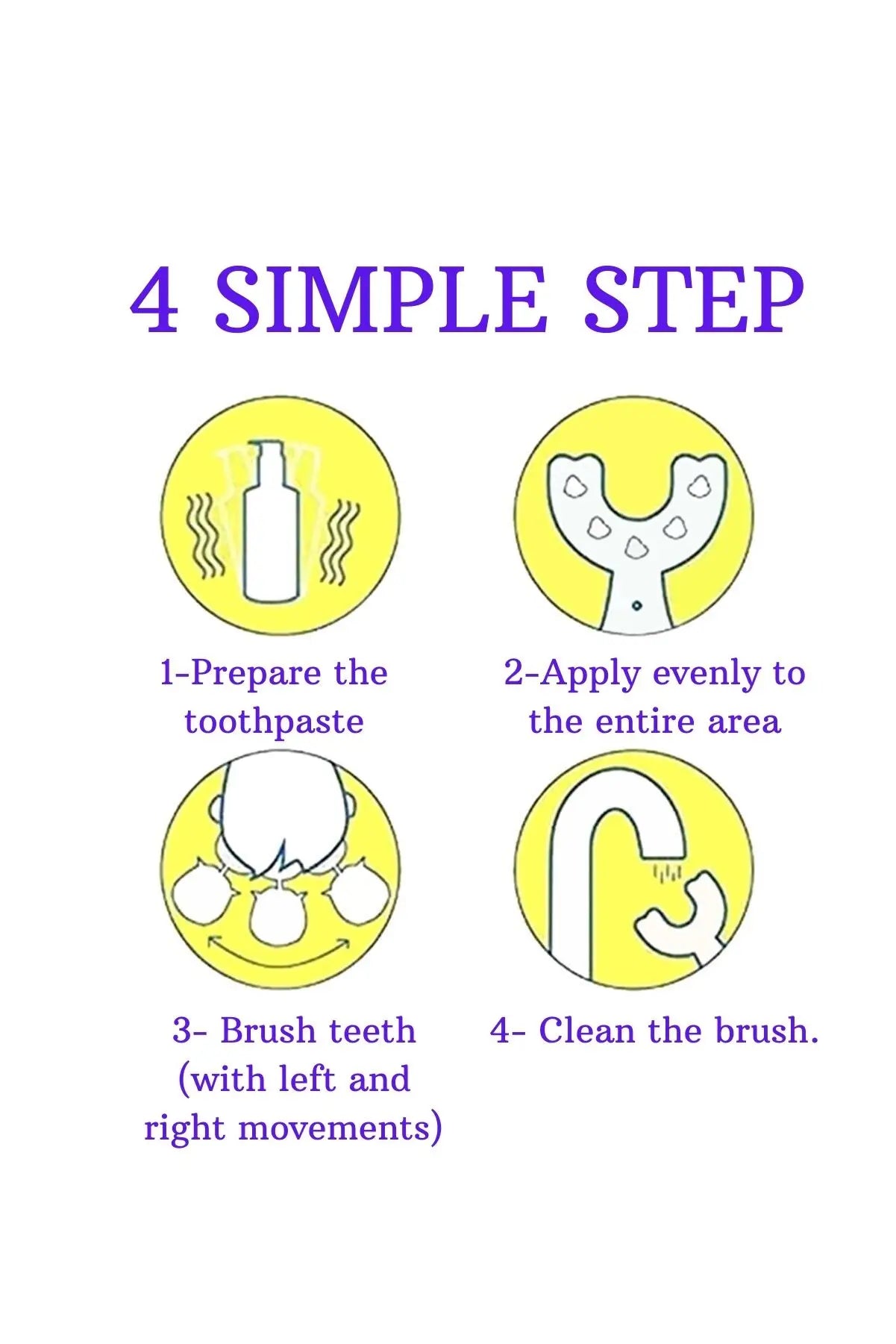 4 SIMPLE STEP

1-Prepare the toothpaste

2-Apply evenly to the entire area

3- Brush teeth (with left and right movements)

4- Clean the brush.