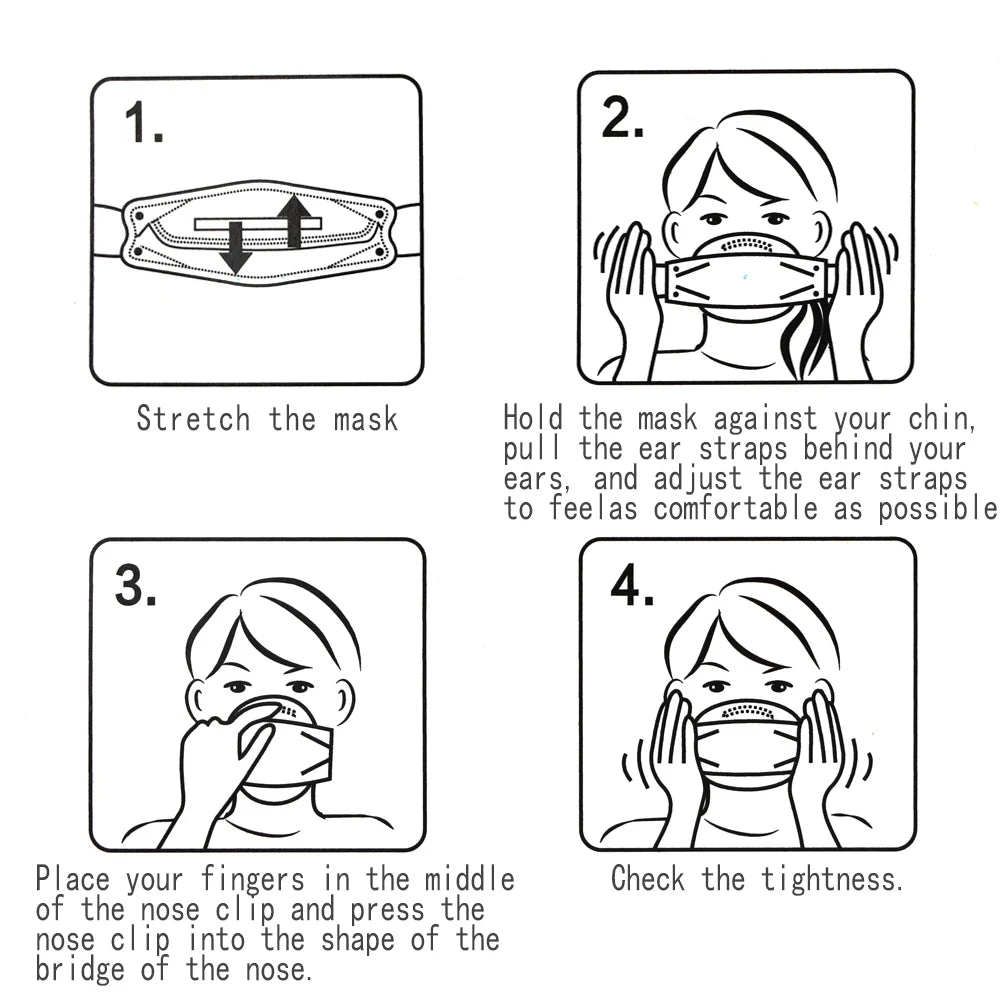 1.

Stretch the mask

2.

Hold the mask against your chin, pull the ear straps behind your ears, and adjust the ear straps to feelas comfortable as possible

3.

Place your fingers in the middle of the nose clip and press the nose clip into the shape of the bridge of the nose.

4.

Check the tightness.