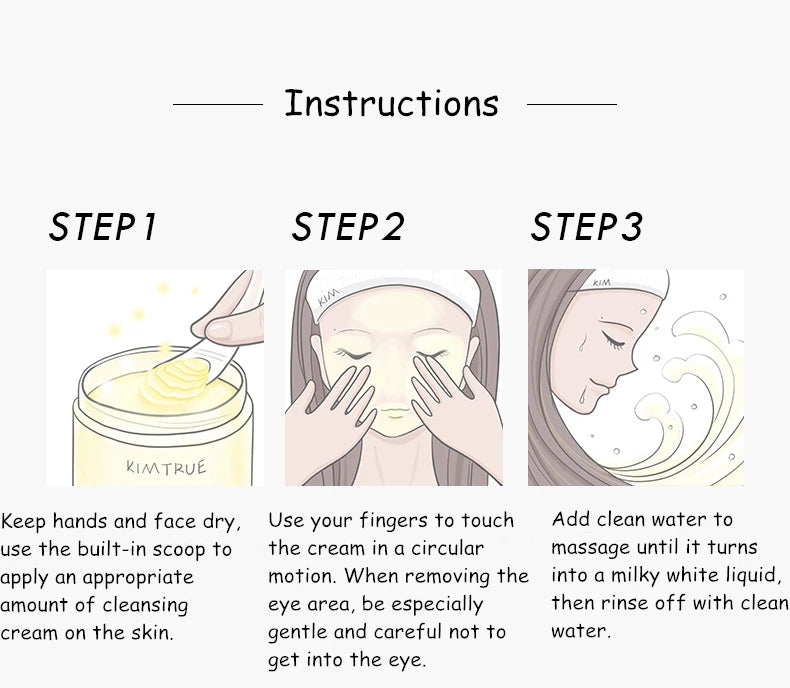 Instructions

STEP1

KIMTRUE

Keep hands and face dry, use the built-in scoop to apply an appropriate amount of cleansing cream on the skin.

STEP2

KIM

Use your fingers to touch the cream in a circular motion. When removing the eye area, be especially gentle and careful not to get into the eye.

STEP3

KIM

Add clean water to massage until it turns into a milky white liquid, then rinse off with clean water.