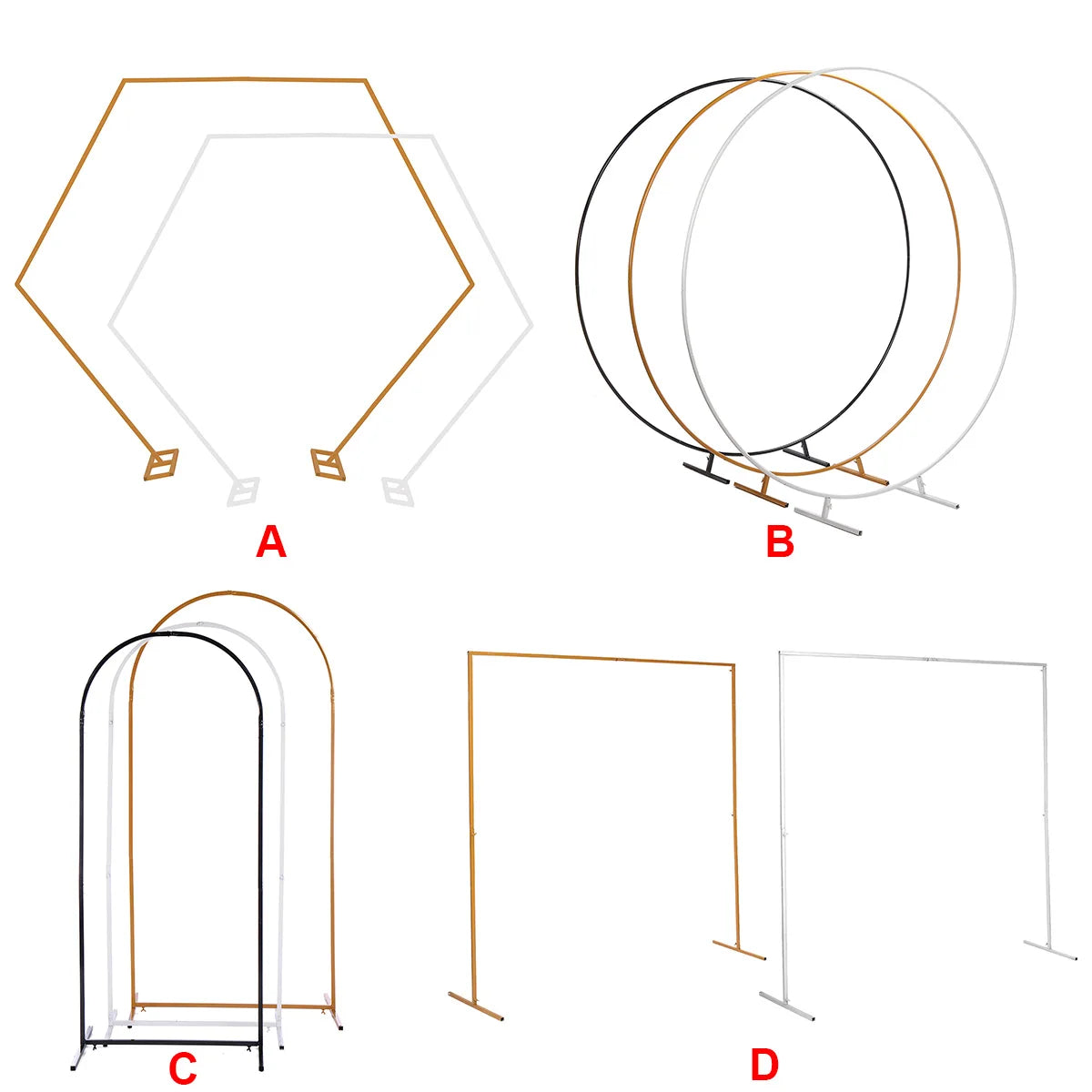 A

B

C

D