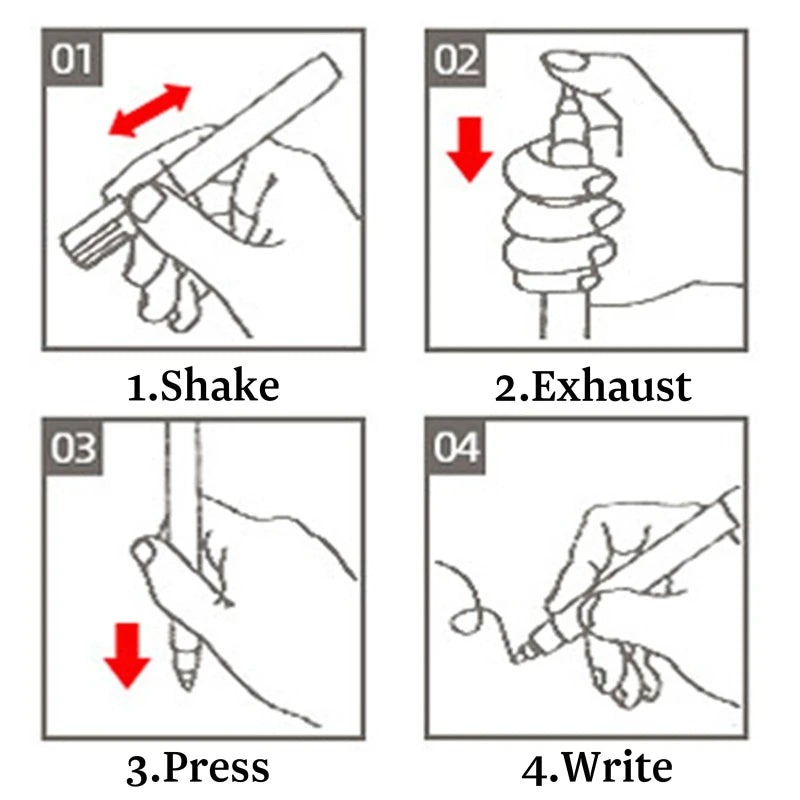 01

1.Shake

02

2.Exhaust

03

3.Press

04

4.Write