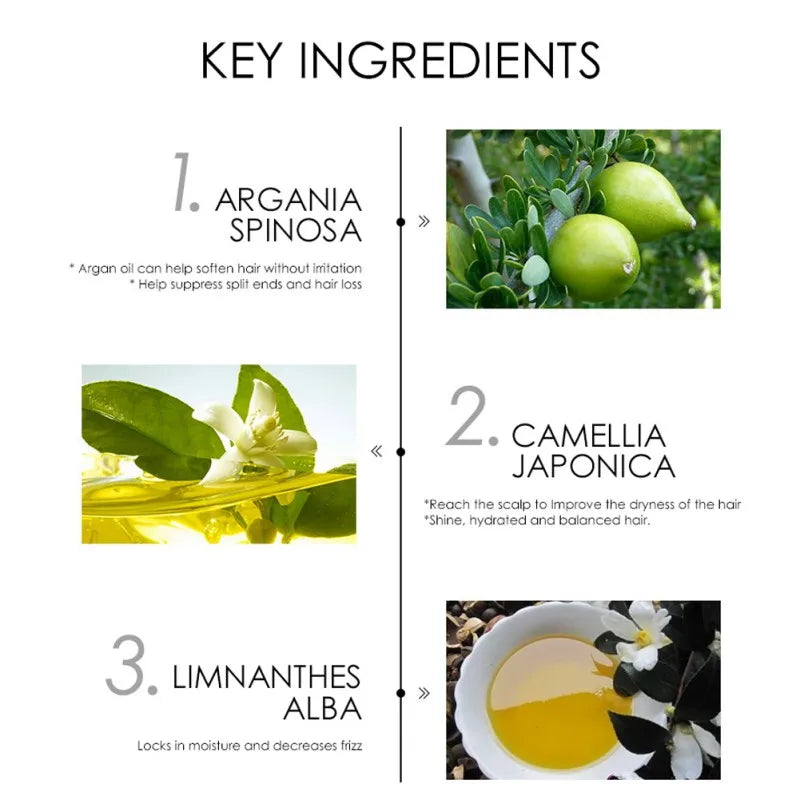 KEY INGREDIENTS

1. ARGANIA SPINOSA

* Argan oil can help soften hair without irritation
* Help suppress split ends and hair loss

»

«

2. CAMELLIA JAPONICA

*Reach the scalp to Improve the dryness of the hair
*Shine, hydrated and balanced hair.

3. LIMNANTHES ALBA

Locks in moisture and decreases frizz

»