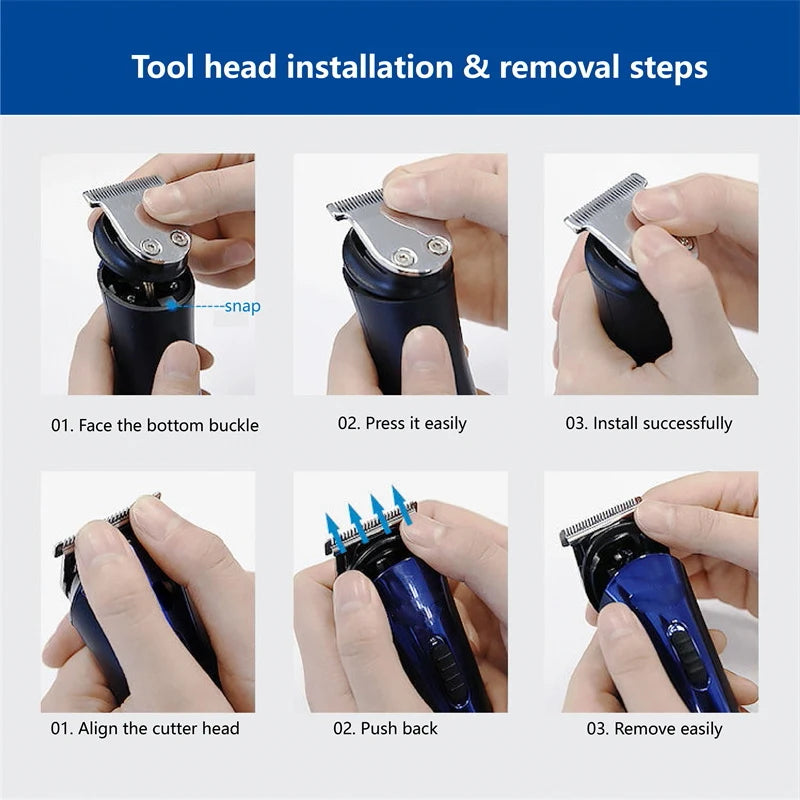 Tool head installation & removal steps

snap

01. Face the bottom buckle

02. Press it easily

03. Install successfully

01. Align the cutter head

02. Push back

03. Remove easily