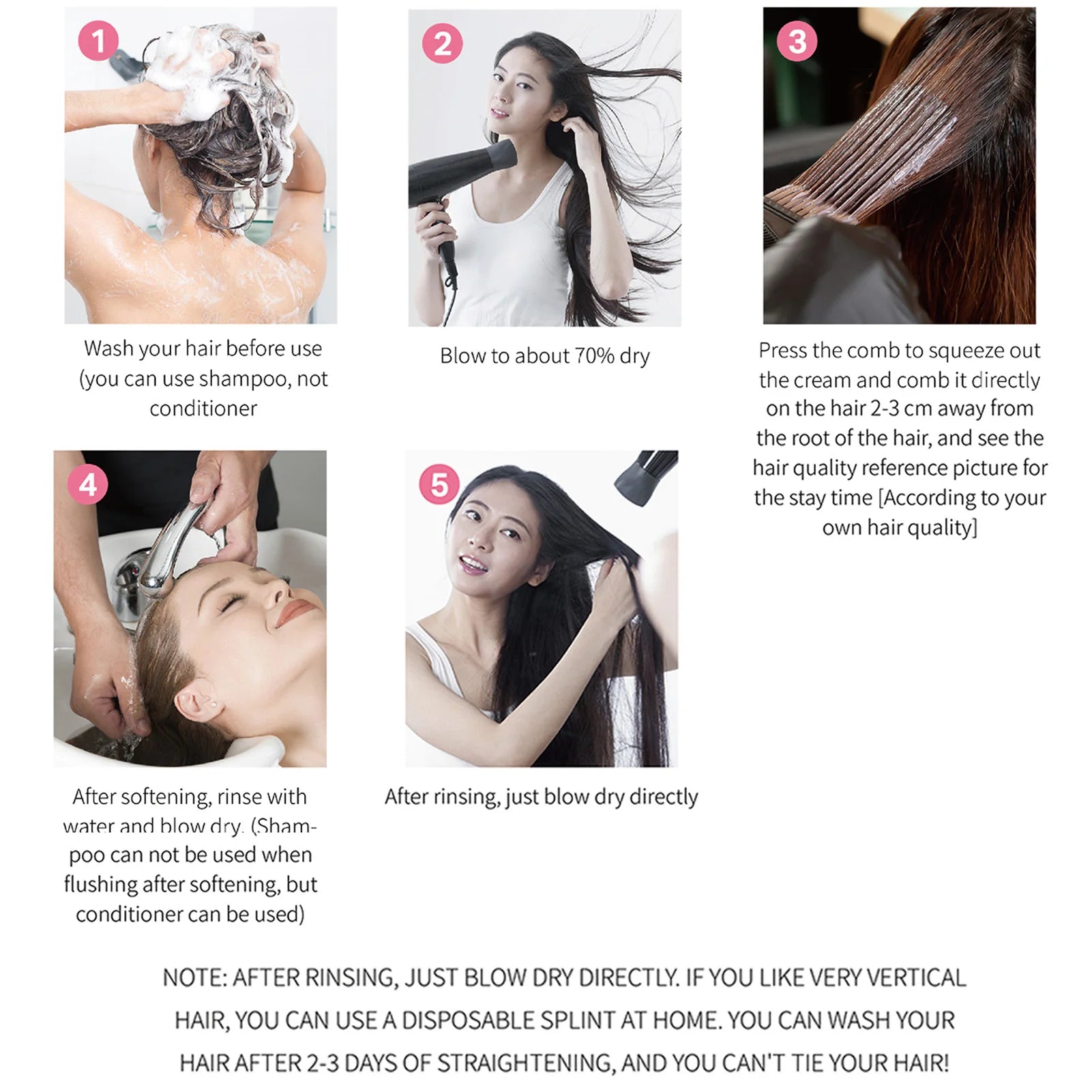 1

Wash your hair before use (you can use shampoo, not conditioner

2

Blow to about 70% dry

3

Press the comb to squeeze out the cream and comb it directly on the hair 2-3 cm away from the root of the hair, and see the hair quality reference picture for the stay time [According to your own hair quality]

4

After softening, rinse with water and blow dry. (Shampoo can not be used when flushing after softening, but conditioner can be used)

5

After rinsing, just blow dry directly

NOTE: AFTER RINSING, JUST BLOW DRY DIRECTLY. IF YOU LIKE VERY VERTICAL HAIR, YOU CAN USE A DISPOSABLE SPLINT AT HOME. YOU CAN WASH YOUR HAIR AFTER 2-3 DAYS OF STRAIGHTENING, AND YOU CAN'T TIE YOUR HAIR!