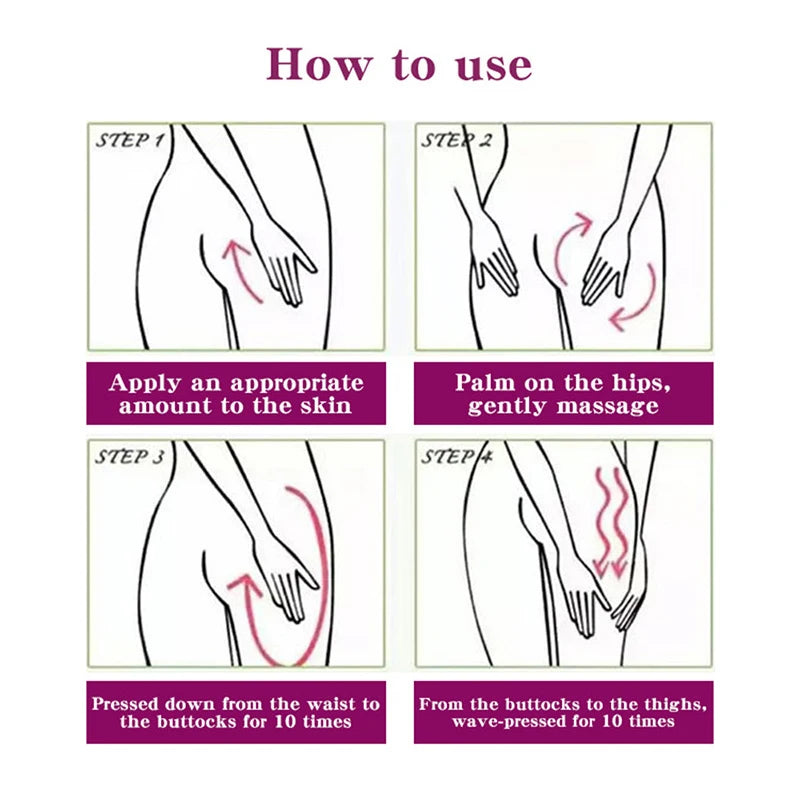 How to use

STEP 1

Apply an appropriate amount to the skin

STEP 2

Palm on the hips, gently massage

STEP 3

Pressed down from the waist to the buttocks for 10 times

STEP 4

From the buttocks to the thighs, wave-pressed for 10 times