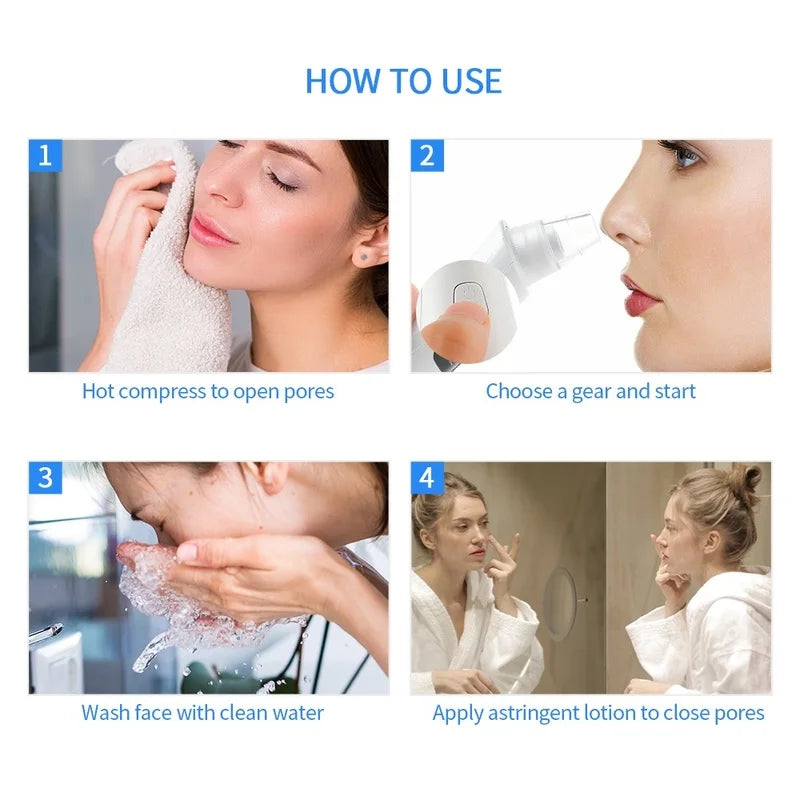 HOW TO USE

1
Hot compress to open pores

2
Choose a gear and start

3
Wash face with clean water

4
Apply astringent lotion to close pores