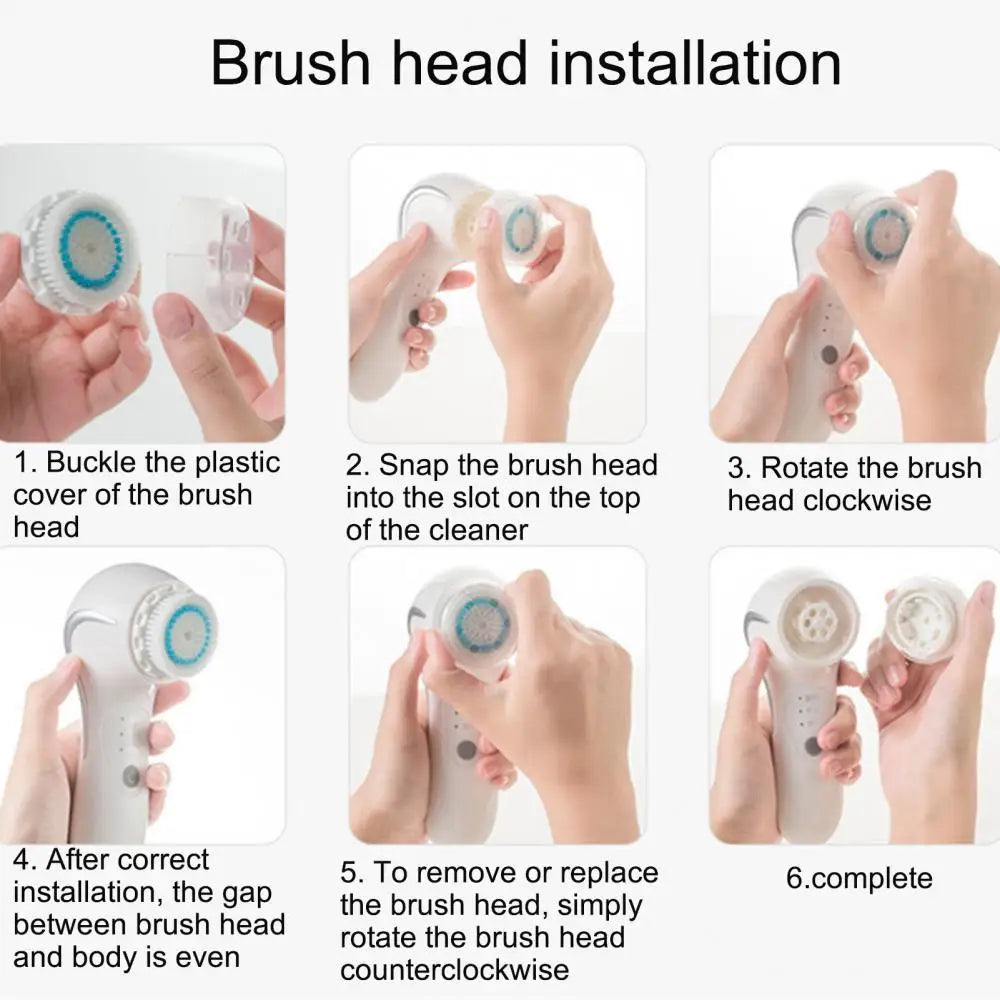 Brush head installation

1. Buckle the plastic cover of the brush head

2. Snap the brush head into the slot on the top of the cleaner

3. Rotate the brush head clockwise

4. After correct installation, the gap between brush head and body is even

5. To remove or replace the brush head, simply rotate the brush head counterclockwise

6.complete