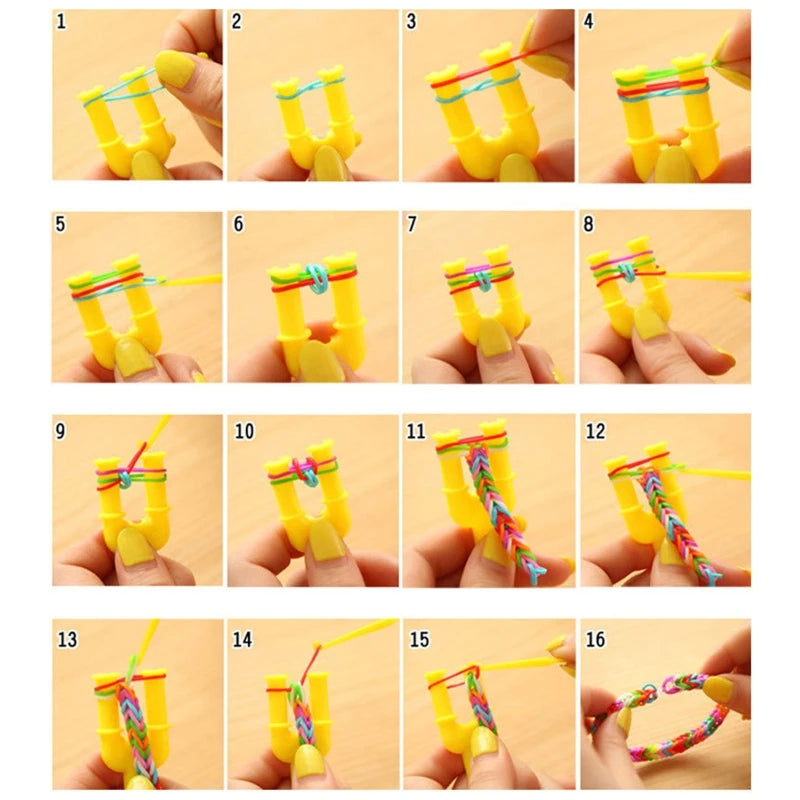 1

2

3

4

5

6

7

8

9

10

11

12

13

14

15

16