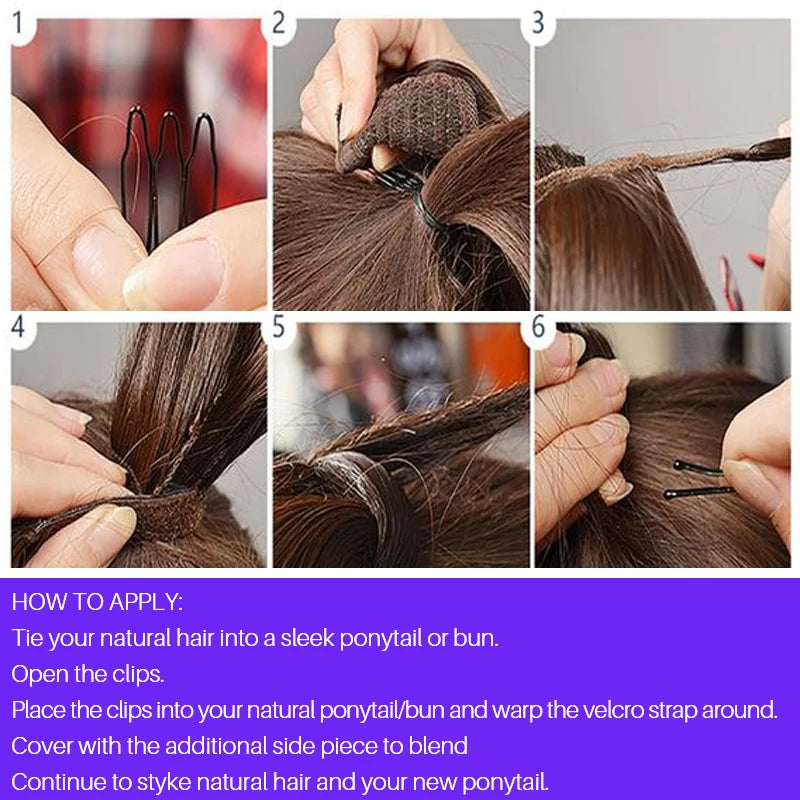 1

2

3

4

5

6

HOW TO APPLY:
Tie your natural hair into a sleek ponytail or bun.
Open the clips.
Place the clips into your natural ponytail/bun and warp the velcro strap around.
Cover with the additional side piece to blend
Continue to styke natural hair and your new ponytail.