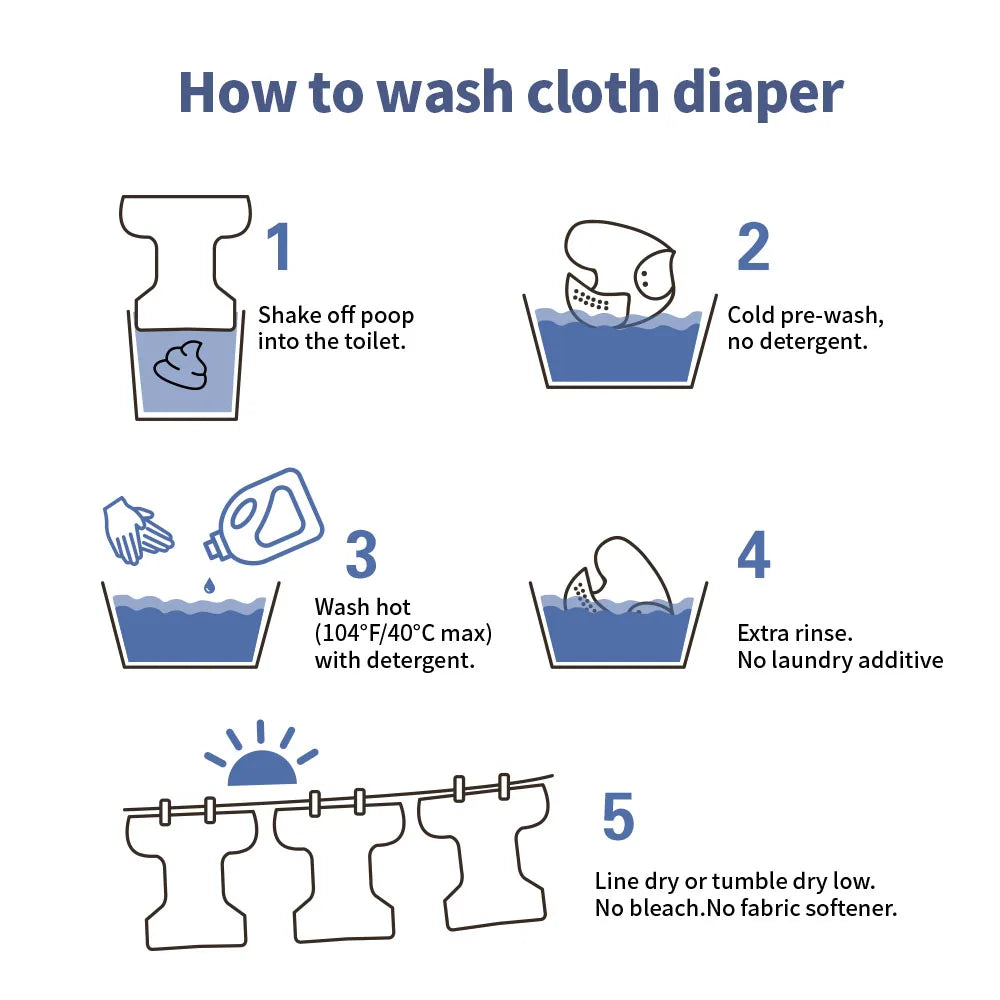 How to wash cloth diaper

1
Shake off poop into the toilet.

2
Cold pre-wash, no detergent.

3
Wash hot (104°F/40°C max) with detergent.

4
Extra rinse. No laundry additive

5
Line dry or tumble dry low. No bleach.No fabric softener.