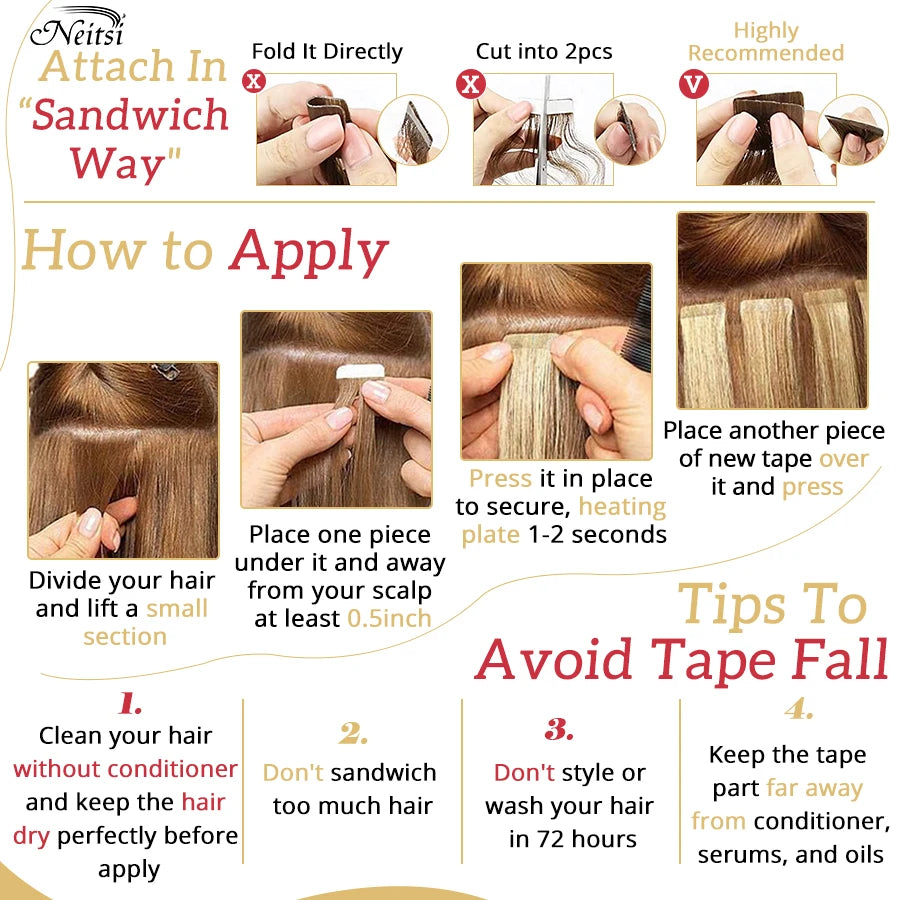 Neitsi

Attach In "Sandwich Way"

Fold It Directly
X

Cut into 2pcs
X

Highly Recommended
V

How to Apply

Divide your hair and lift a small section

Place one piece under it and away from your scalp at least 0.5inch

Press it in place to secure, heating plate 1-2 seconds

Place another piece of new tape over it and press

Tips To Avoid Tape Fall

1.
Clean your hair without conditioner and keep the hair dry perfectly before apply

2.
Don't sandwich too much hair

3.
Don't style or wash your hair in 72 hours

4.
Keep the tape part far away from conditioner, serums, and oils