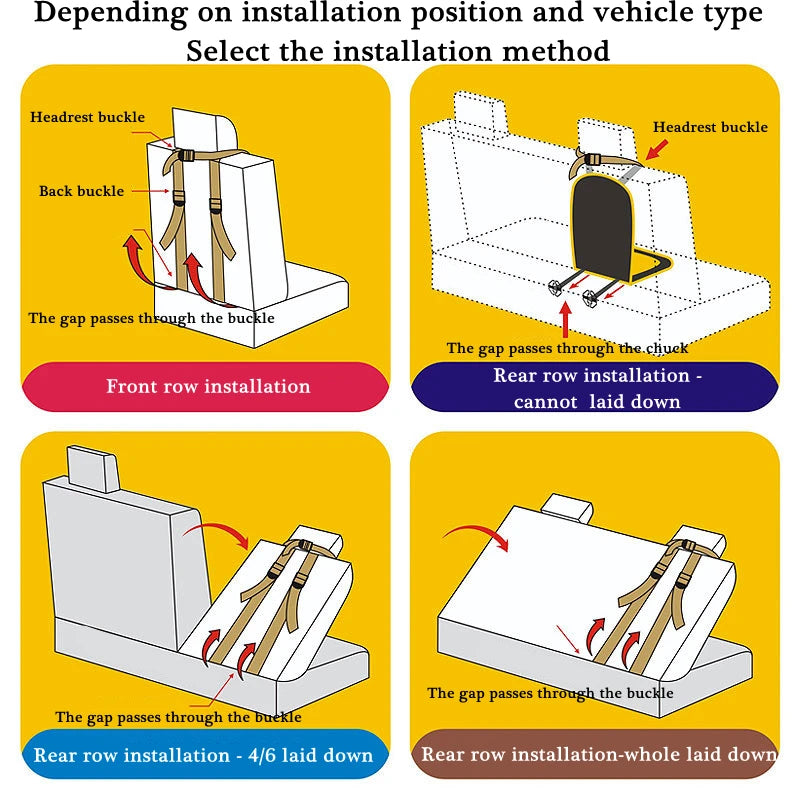 Depending on installation position and vehicle type
Select the installation method

Headrest buckle
Back buckle
The gap passes through the buckle
Front row installation

Headrest buckle
The gap passes through the chuck
Rear row installation - cannot laid down

The gap passes through the buckle
Rear row installation - 4/6 laid down

The gap passes through the buckle
Rear row installation-whole laid down