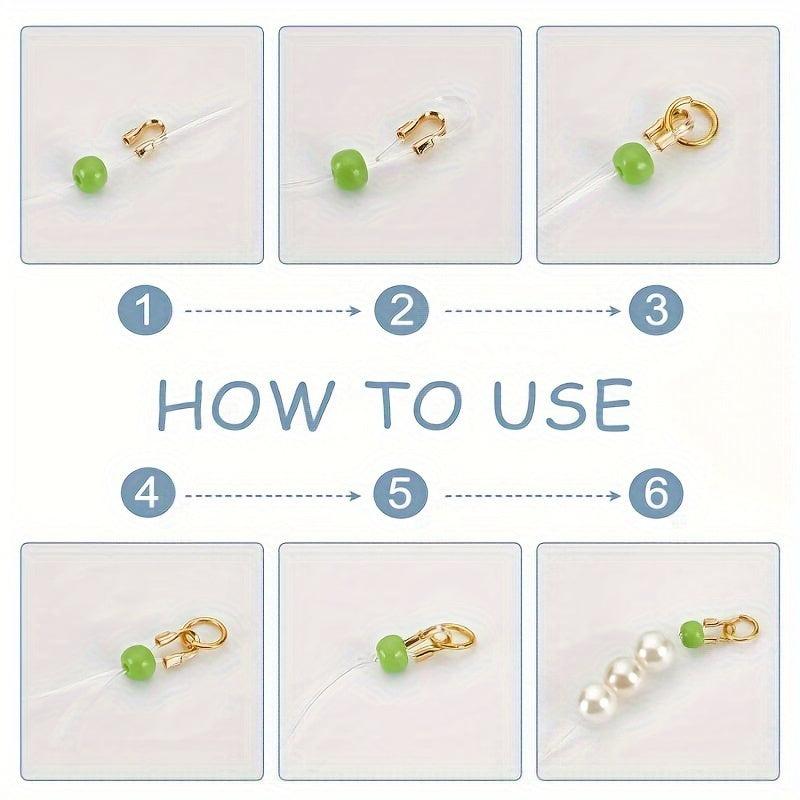 1
2
3

HOW TO USE

4
5
6