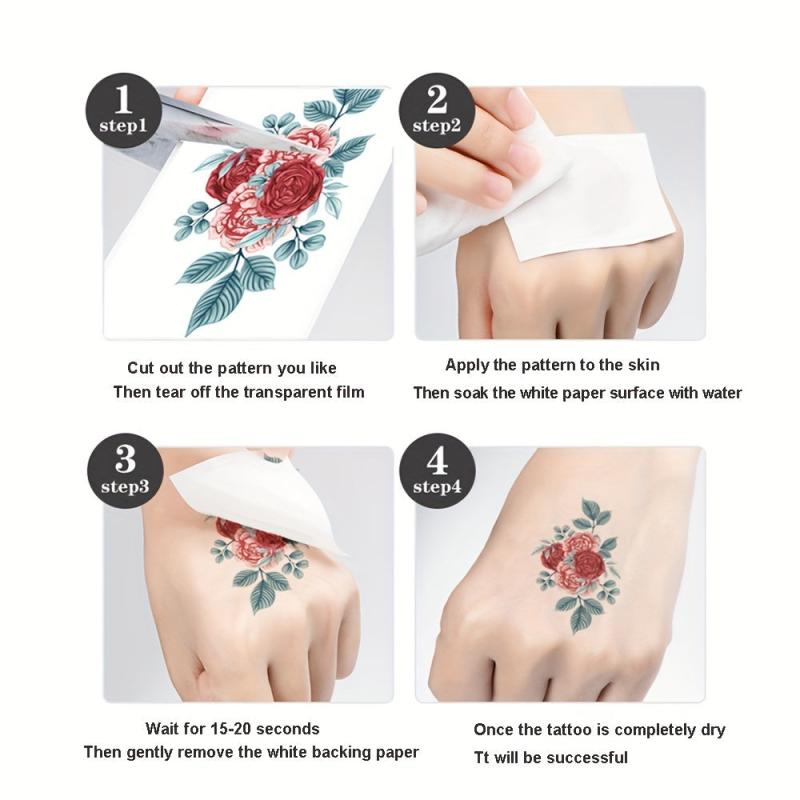 1
step1

Cut out the pattern you like
Then tear off the transparent film

2
step2

Apply the pattern to the skin
Then soak the white paper surface with water

3
step3

Wait for 15-20 seconds
Then gently remove the white backing paper

4
step4

Once the tattoo is completely dry
Tt will be successful