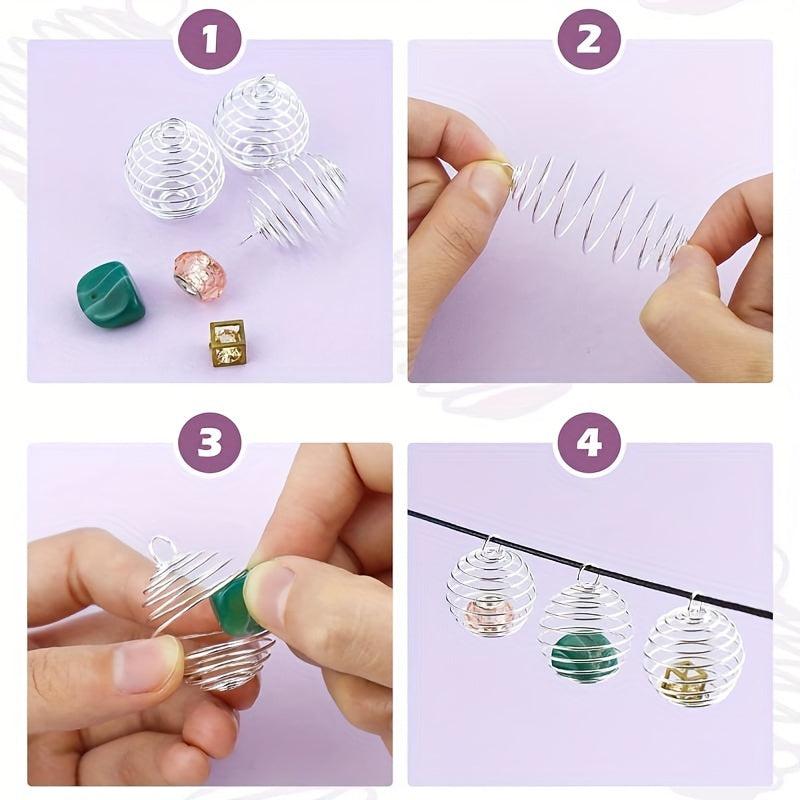 1

2

3

4