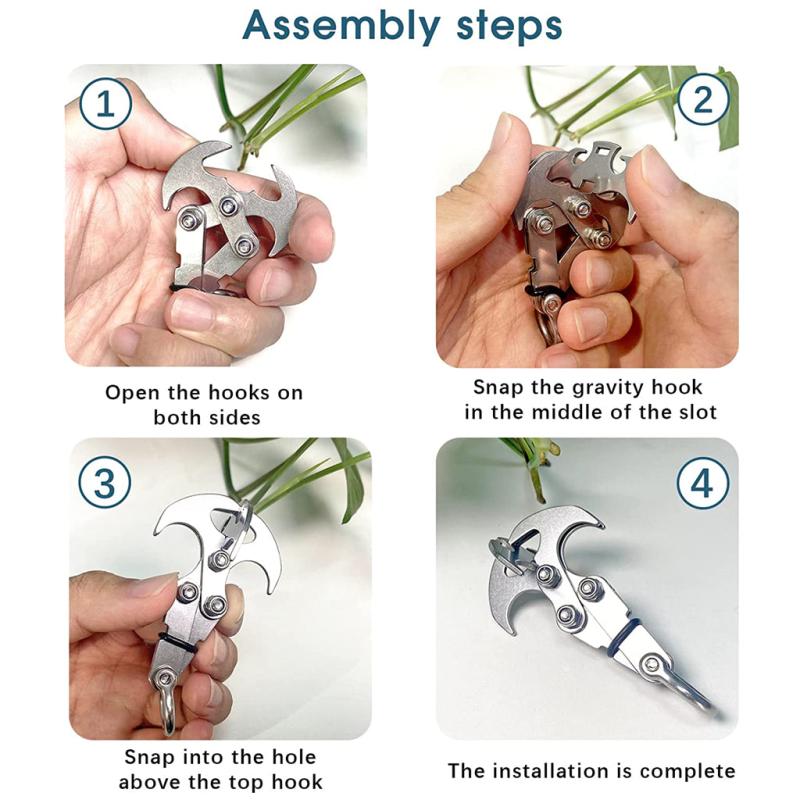 Assembly steps

1

Open the hooks on both sides

2

Snap the gravity hook in the middle of the slot

3

Snap into the hole above the top hook

4

The installation is complete