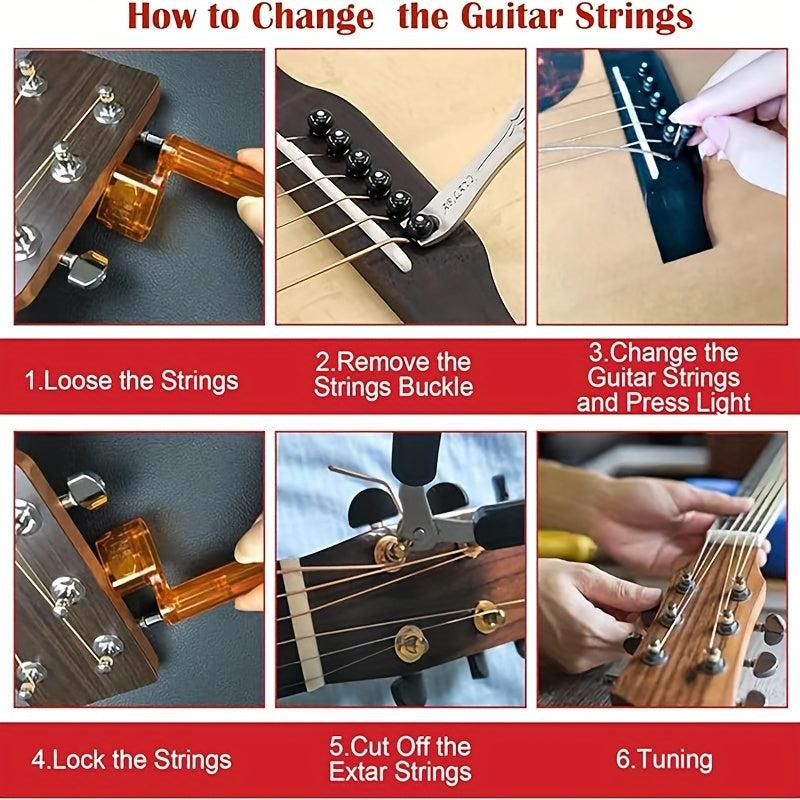 How to Change the Guitar Strings

1.Loose the Strings

2.Remove the Strings Buckle

3.Change the Guitar Strings and Press Light

4.Lock the Strings

5.Cut Off the Extar Strings

6.Tuning