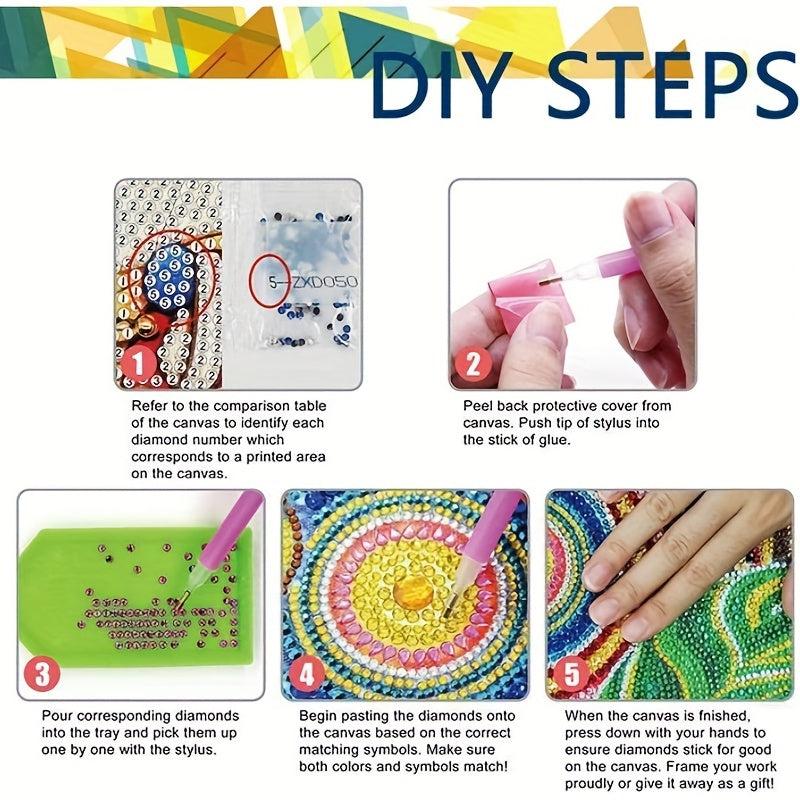 DIY STEPS

5—ZXD050

1

Refer to the comparison table of the canvas to identify each diamond number which corresponds to a printed area on the canvas.

2

Peel back protective cover from canvas. Push tip of stylus into the stick of glue.

3

Pour corresponding diamonds into the tray and pick them up one by one with the stylus.

4

Begin pasting the diamonds onto the canvas based on the correct matching symbols. Make sure both colors and symbols match!

5

When the canvas is fnished, press down with your hands to ensure diamonds stick for good on the canvas. Frame your work proudly or give it away as a gift!