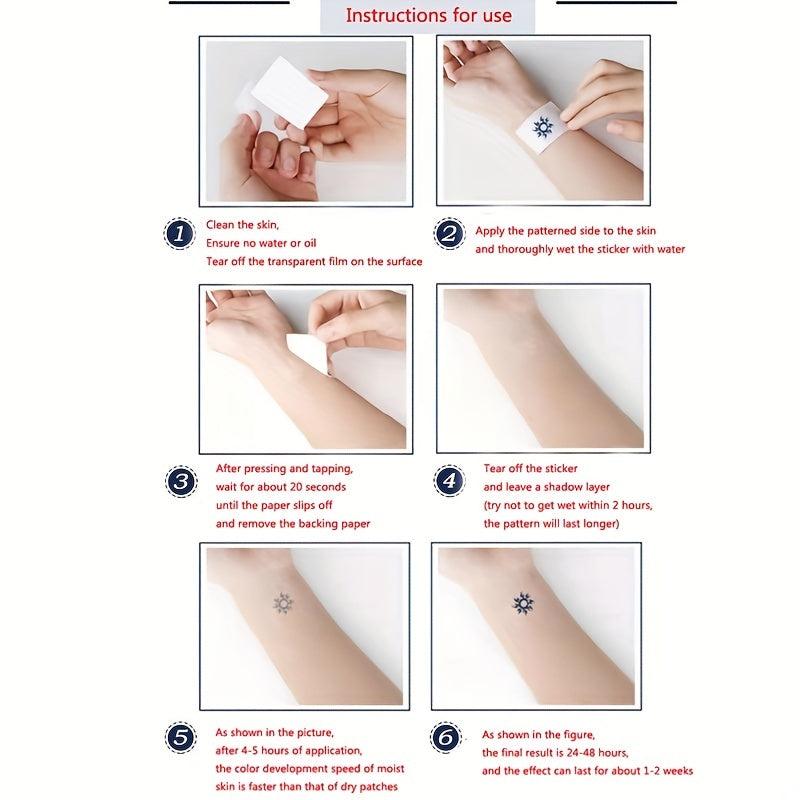 Instructions for use

1 Clean the skin, Ensure no water or oil Tear off the transparent film on the surface

2 Apply the patterned side to the skin and thoroughly wet the sticker with water

3 After pressing and tapping, wait for about 20 seconds until the paper slips off and remove the backing paper

4 Tear off the sticker and leave a shadow layer (try not to get wet within 2 hours, the pattern will last longer)

5 As shown in the picture, after 4-5 hours of application, the color development speed of moist skin is faster than that of dry patches

6 As shown in the figure, the final result is 24-48 hours, and the effect can last for about 1-2 weeks