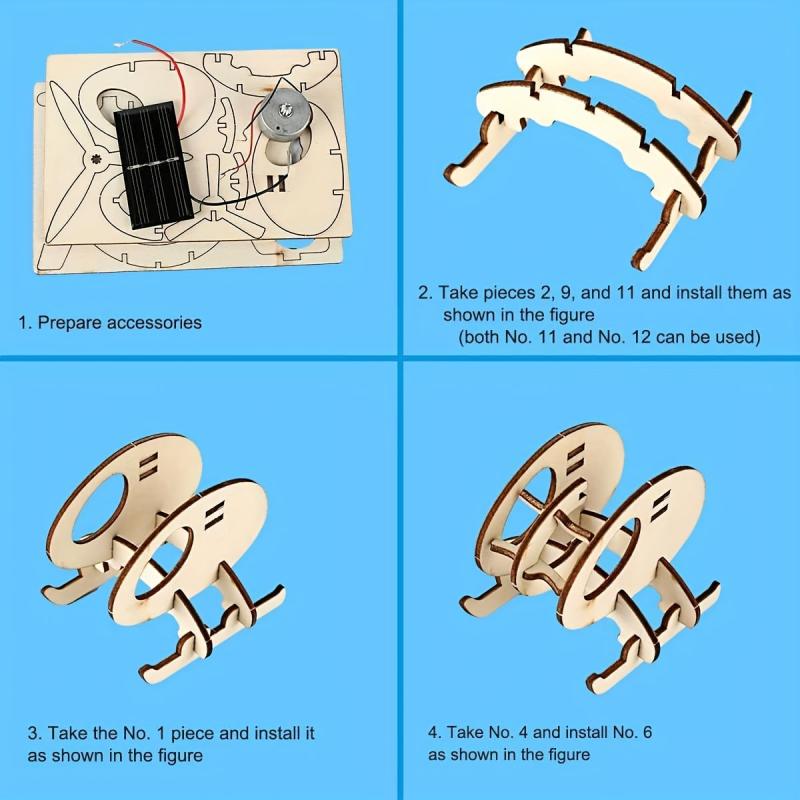 1. Prepare accessories

2. Take pieces 2, 9, and 11 and install them as shown in the figure
(both No. 11 and No. 12 can be used)

3. Take the No. 1 piece and install it as shown in the figure

4. Take No. 4 and install No. 6 as shown in the figure