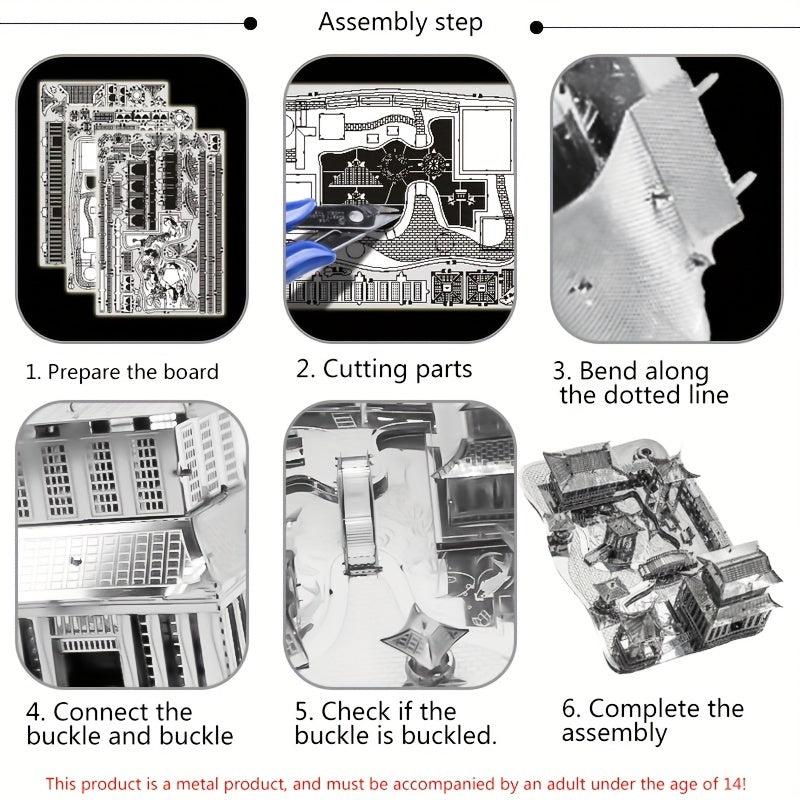 Assembly step

1. Prepare the board

2. Cutting parts

3. Bend along the dotted line

4. Connect the buckle and buckle

5. Check if the buckle is buckled.

6. Complete the assembly

This product is a metal product, and must be accompanied by an adult under the age of 14!