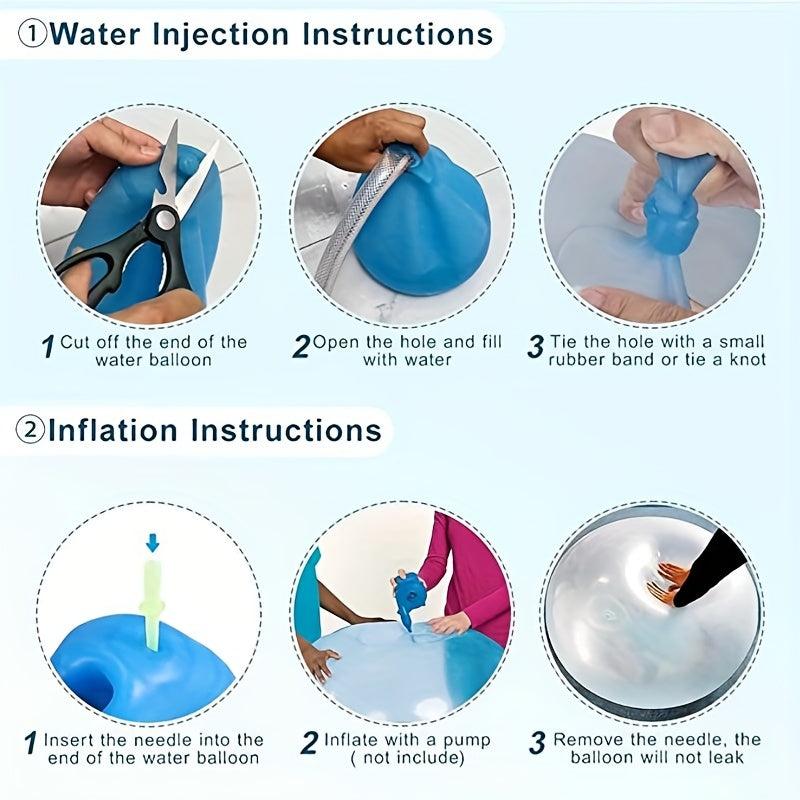 ①Water Injection Instructions

1 Cut off the end of the water balloon

2 Open the hole and fill with water

3 Tie the hole with a small rubber band or tie a knot

②Inflation Instructions

1 Insert the needle into the end of the water balloon

2 Inflate with a pump ( not include)

3 Remove the needle, the balloon will not leak