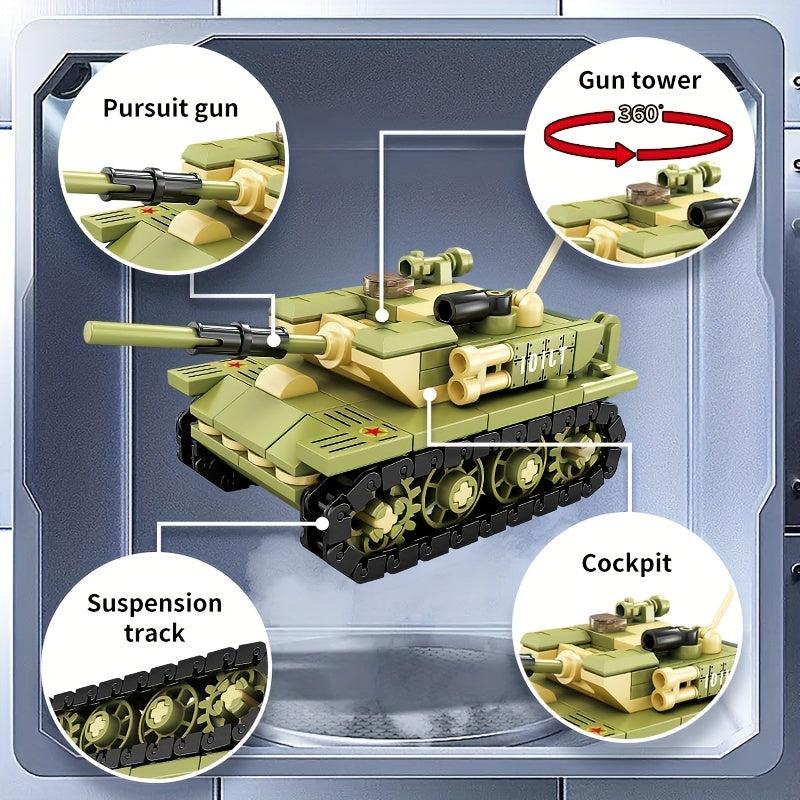 Pursuit gun

Gun tower

360°

Suspension track

Cockpit