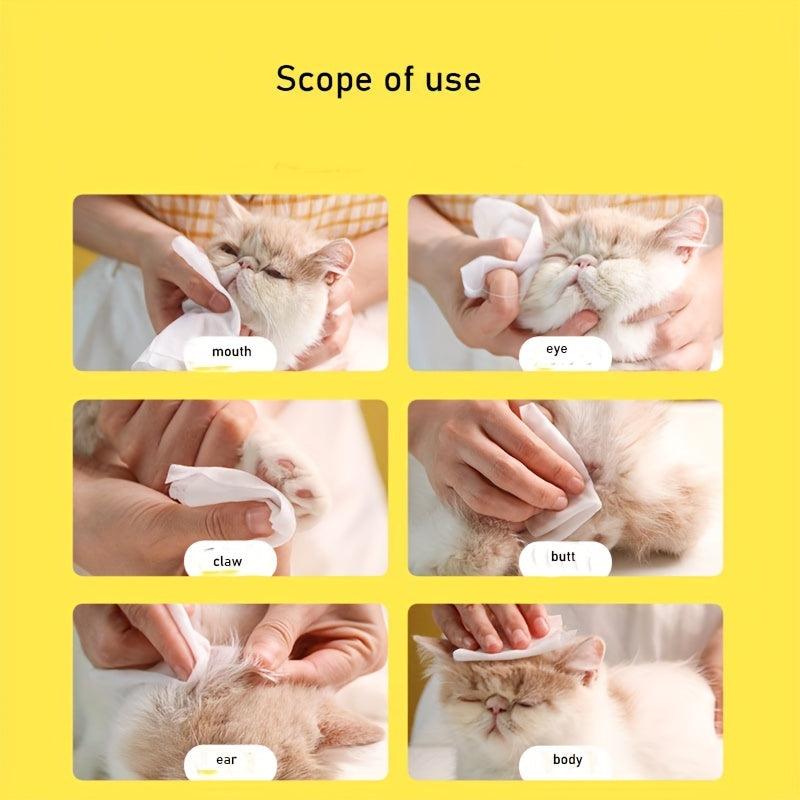 Scope of use

mouth

eye

claw

butt

ear

body