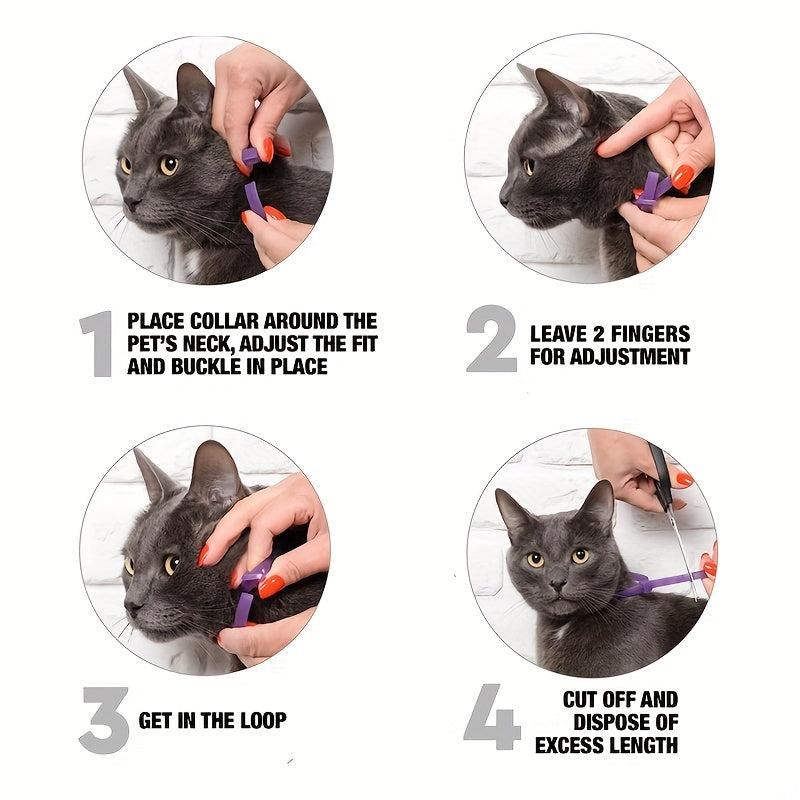 1 PLACE COLLAR AROUND THE PET'S NECK, ADJUST THE FIT AND BUCKLE IN PLACE

2 LEAVE 2 FINGERS FOR ADJUSTMENT

3 GET IN THE LOOP

4 CUT OFF AND DISPOSE OF EXCESS LENGTH