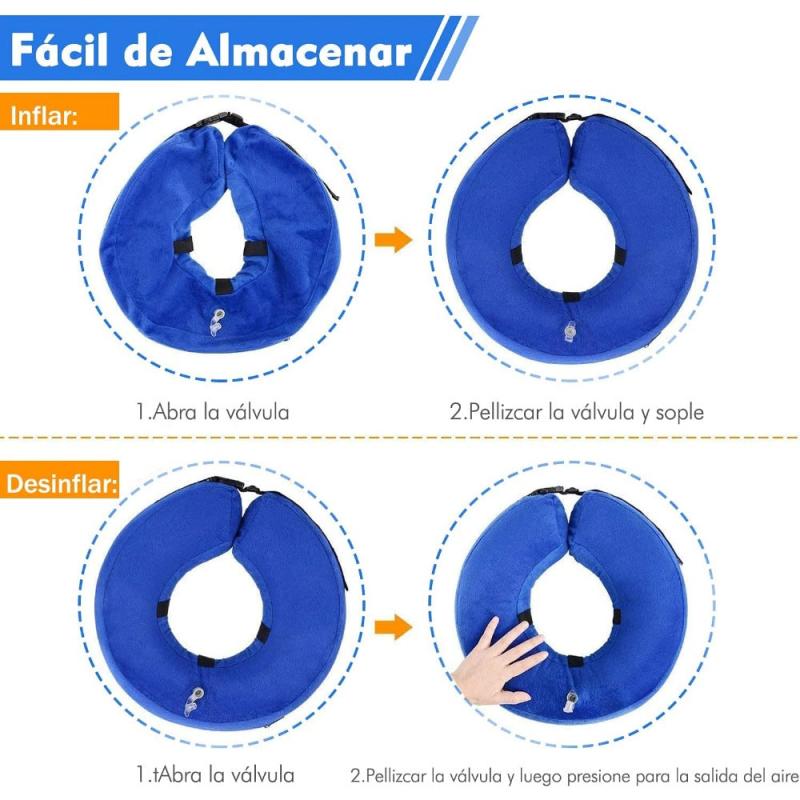 Fácil de Almacenar

Inflar:

1.Abra la válvula

2.Pellizcar la válvula y sople

Desinflar:

1.tAbra la válvula

2.Pellizcar la válvula y luego presione para la salida del aire