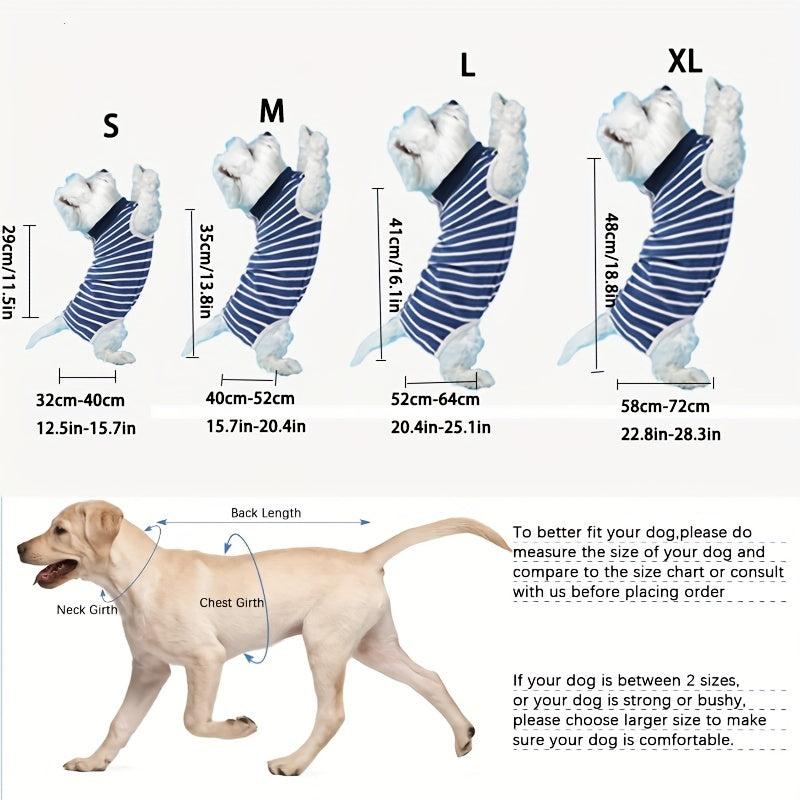 S

29cm/11.5in

32cm-40cm
12.5in-15.7in

M

35cm/13.8in

40cm-52cm
15.7in-20.4in

L

41cm/16.1in

52cm-64cm
20.4in-25.1in

XL

48cm/18.8in

58cm-72cm
22.8in-28.3in

Back Length

Neck Girth

Chest Girth

To better fit your dog,please do measure the size of your dog and compare to the size chart or consult with us before placing order

If your dog is between 2 sizes, or your dog is strong or bushy, please choose larger size to make sure your dog is comfortable.