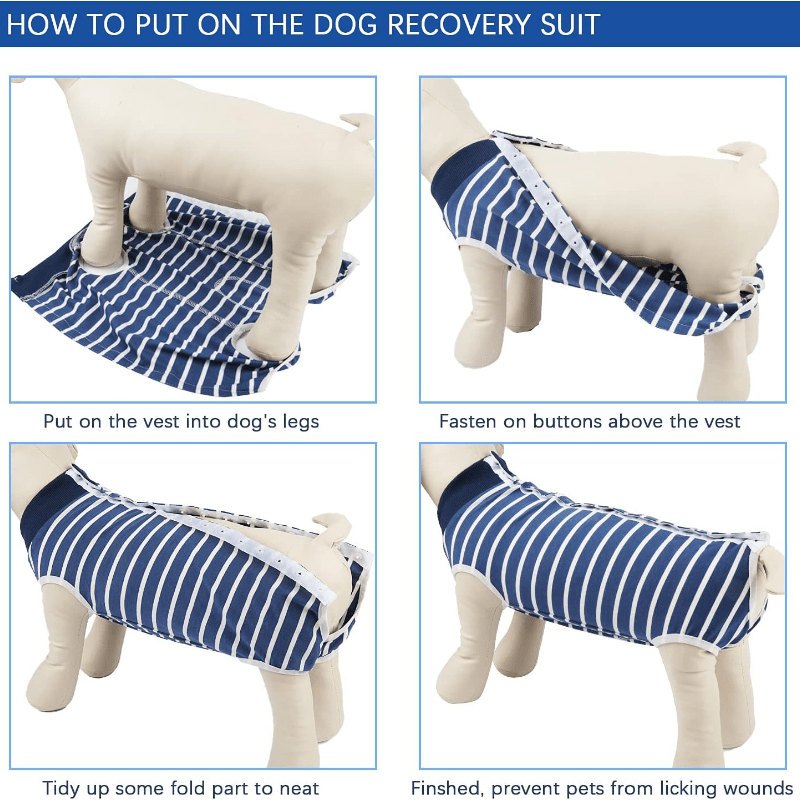 HOW TO PUT ON THE DOG RECOVERY SUIT

Put on the vest into dog's legs

Fasten on buttons above the vest

Tidy up some fold part to neat

Finshed, prevent pets from licking wounds