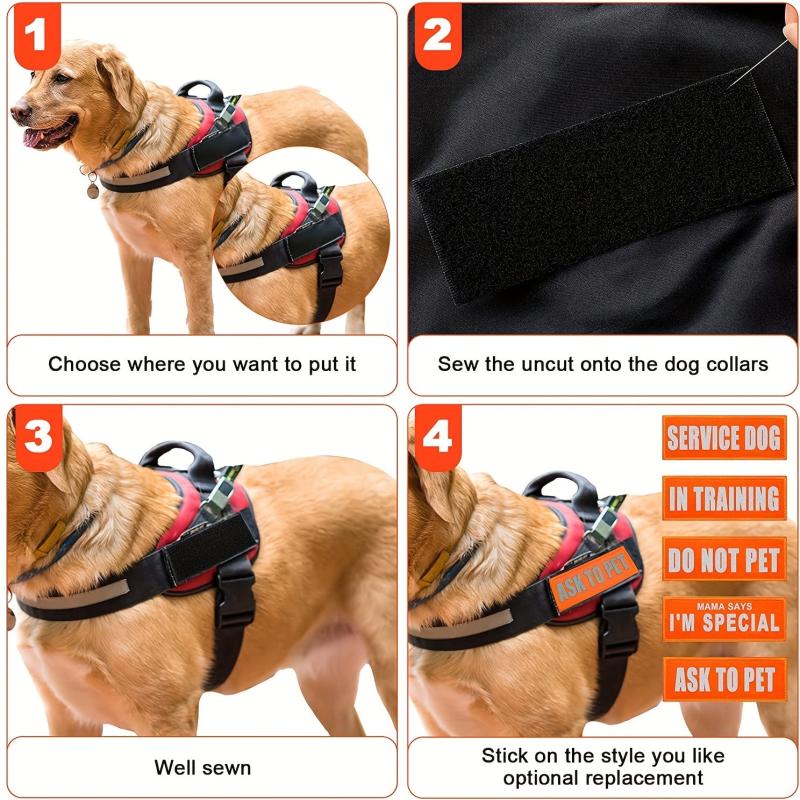 1

Choose where you want to put it

2

Sew the uncut onto the dog collars

3

Well sewn

4

ASK TO PET

SERVICE DOG

IN TRAINING

DO NOT PET

MAMA SAYS
I'M SPECIAL

ASK TO PET

Stick on the style you like optional replacement