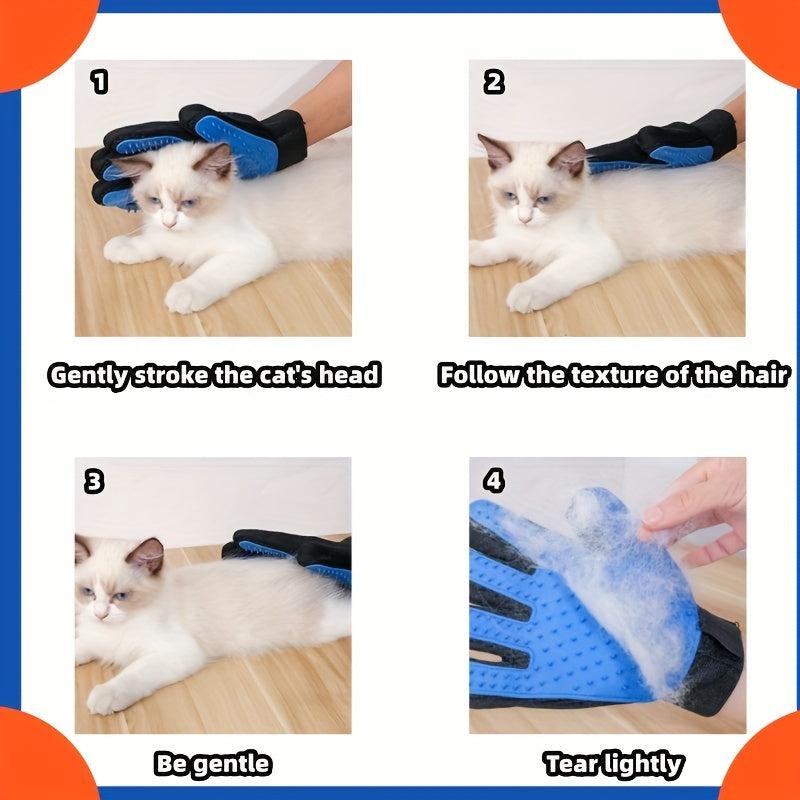 1

Gently stroke the cat's head

2

Follow the texture of the hair

3

Be gentle

4

Tear lightly