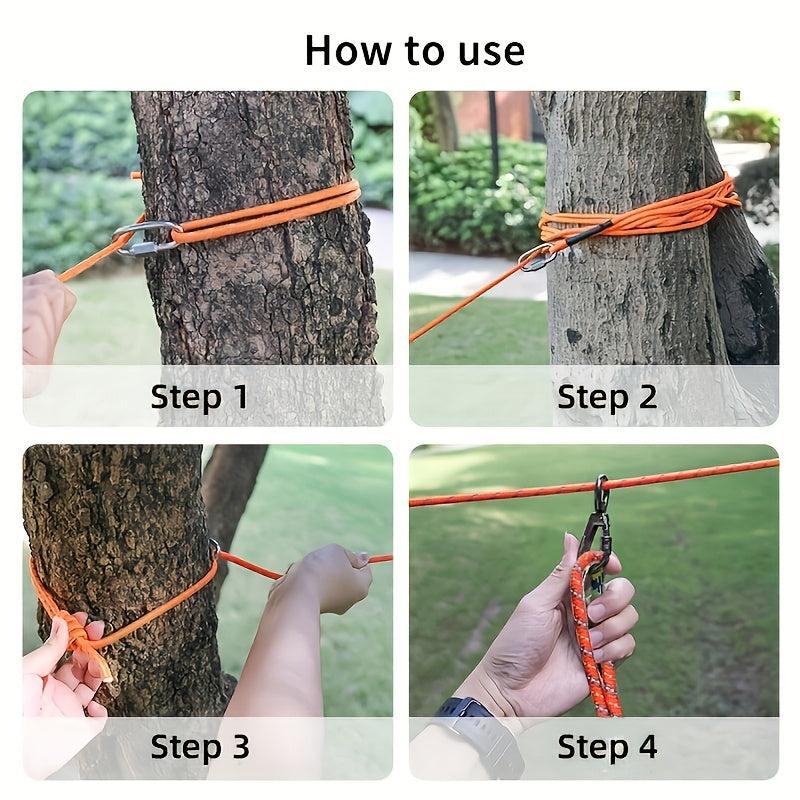 How to use

Step 1

Step 2

Step 3

Step 4