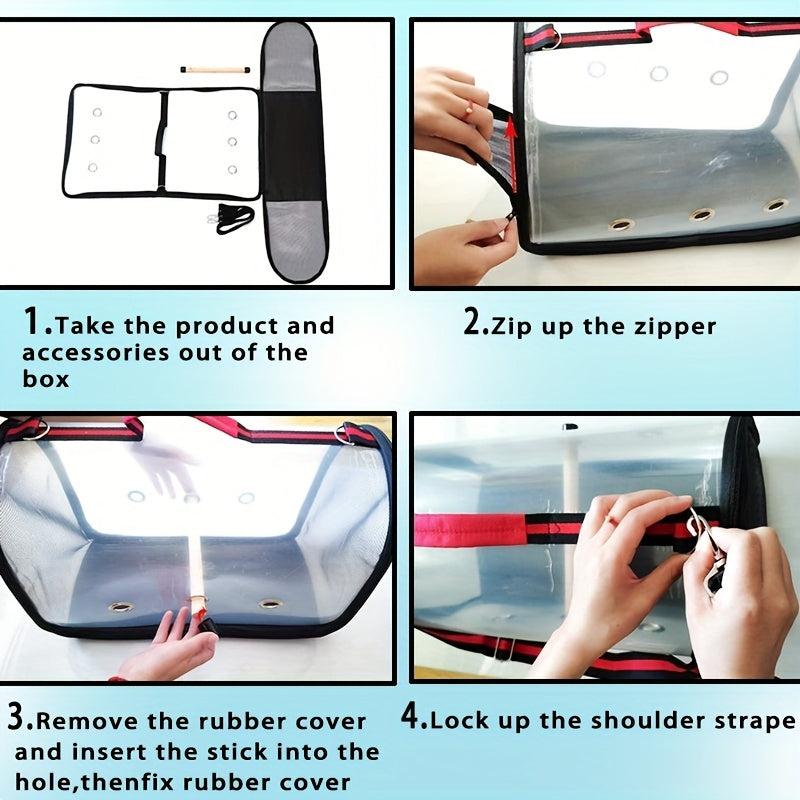 1.Take the product and accessories out of the box

2.Zip up the zipper

3.Remove the rubber cover and insert the stick into the hole,thenfix rubber cover

4.Lock up the shoulder strape