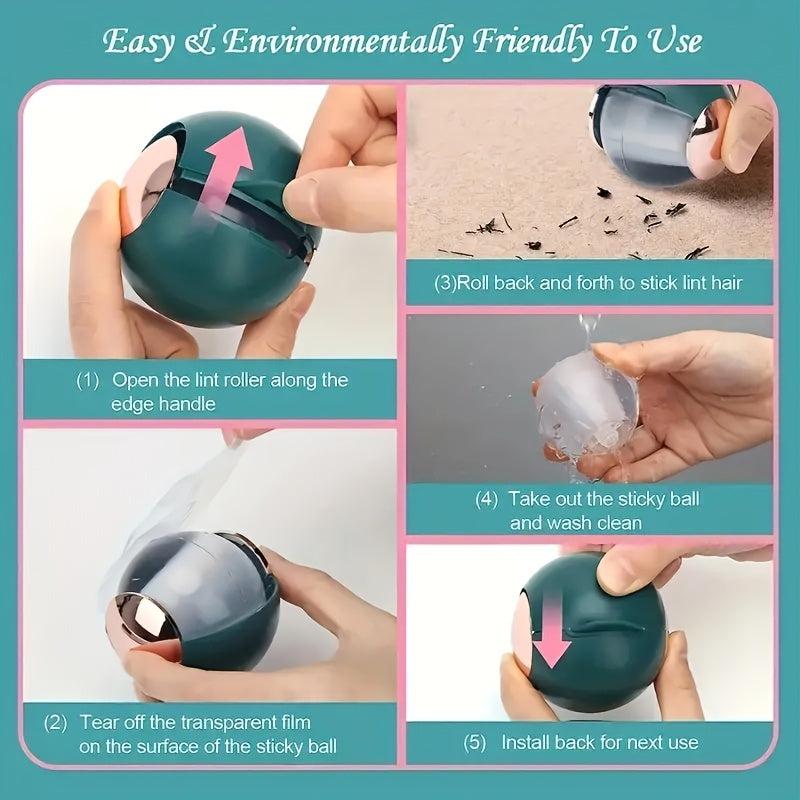 Easy & Environmentally Friendly To Use

(1) Open the lint roller along the edge handle

(2) Tear off the transparent film on the surface of the sticky ball

(3)Roll back and forth to stick lint hair

(4) Take out the sticky ball and wash clean

(5) Install back for next use