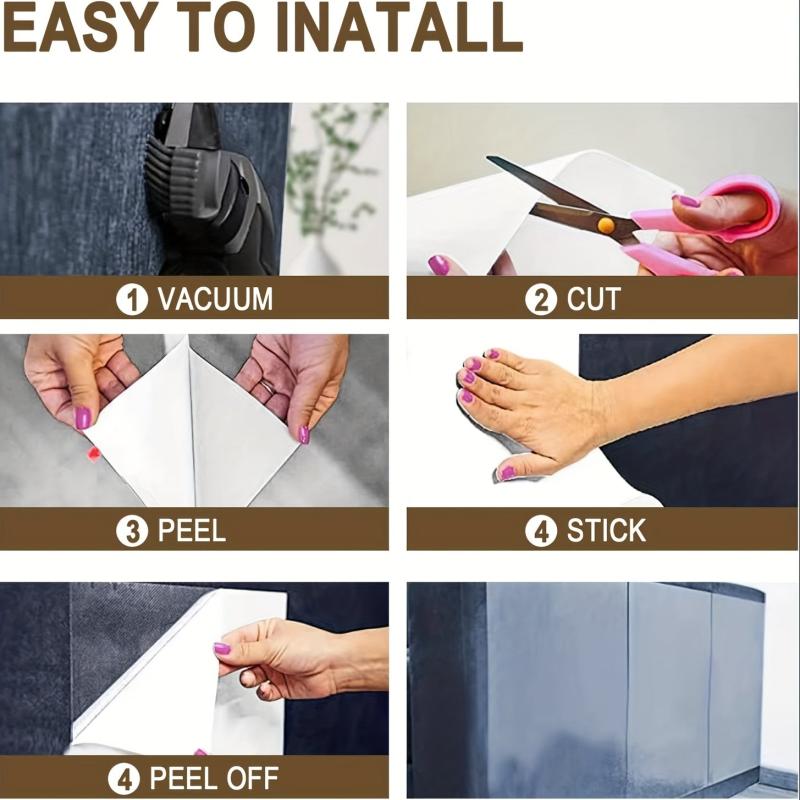 EASY TO INATALL

1 VACUUM

2 CUT

3 PEEL

4 STICK

4 PEEL OFF