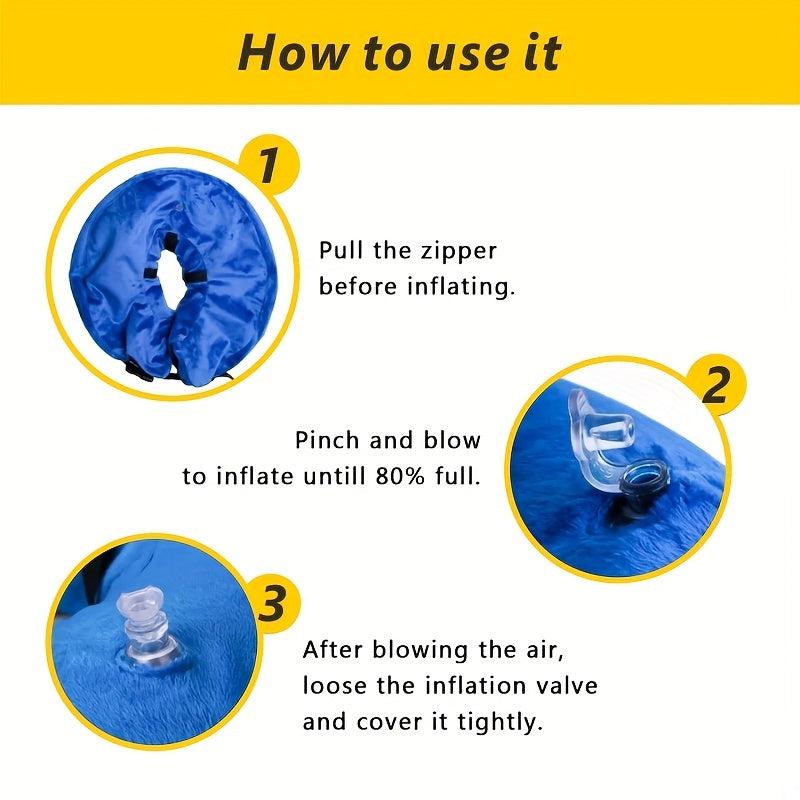 How to use it

1

Pull the zipper before inflating.

2

Pinch and blow to inflate untill 80% full.

3

After blowing the air, loose the inflation valve and cover it tightly.