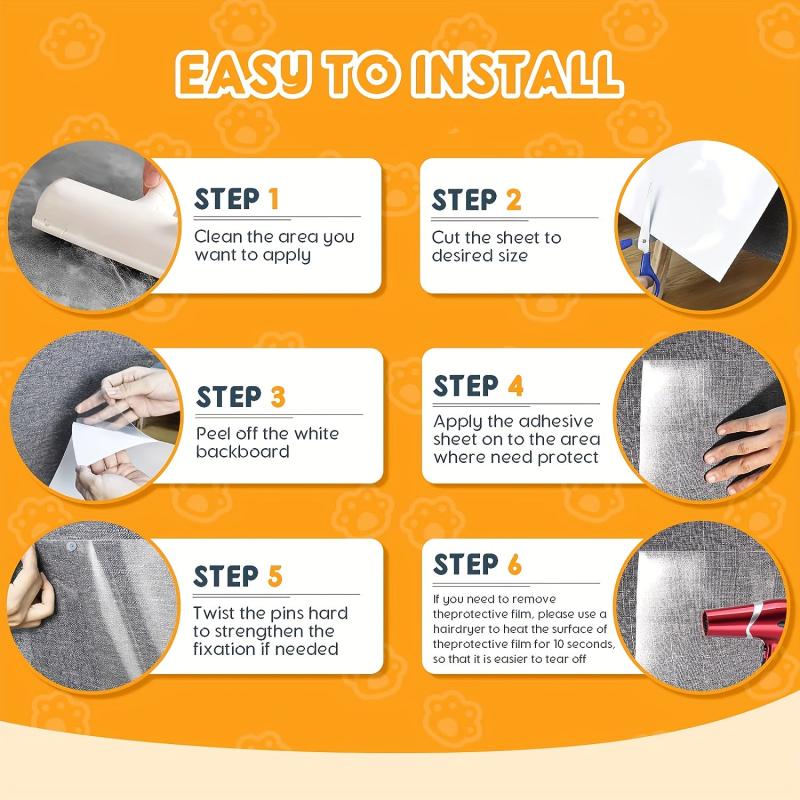 EASY TO INSTALL

STEP 1
Clean the area you want to apply

STEP 2
Cut the sheet to desired size

STEP 3
Peel off the white backboard

STEP 4
Apply the adhesive sheet on to the area where need protect

STEP 5
Twist the pins hard to strengthen the fixation if needed

STEP 6
If you need to remove theprotective film, please use a hairdryer to heat the surface of theprotective film for 10 seconds, so that it is easier to tear off