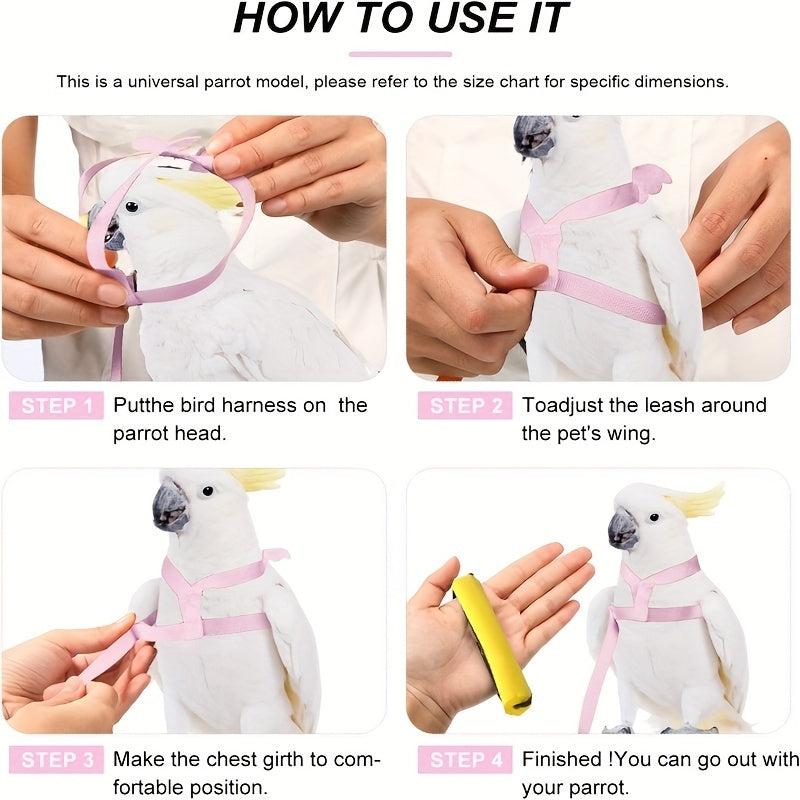 HOW TO USE IT

This is a universal parrot model, please refer to the size chart for specific dimensions.

STEP 1 Putthe bird harness on the parrot head.

STEP 2 Toadjust the leash around the pet's wing.

STEP 3 Make the chest girth to comfortable position.

STEP 4 Finished !You can go out with your parrot.