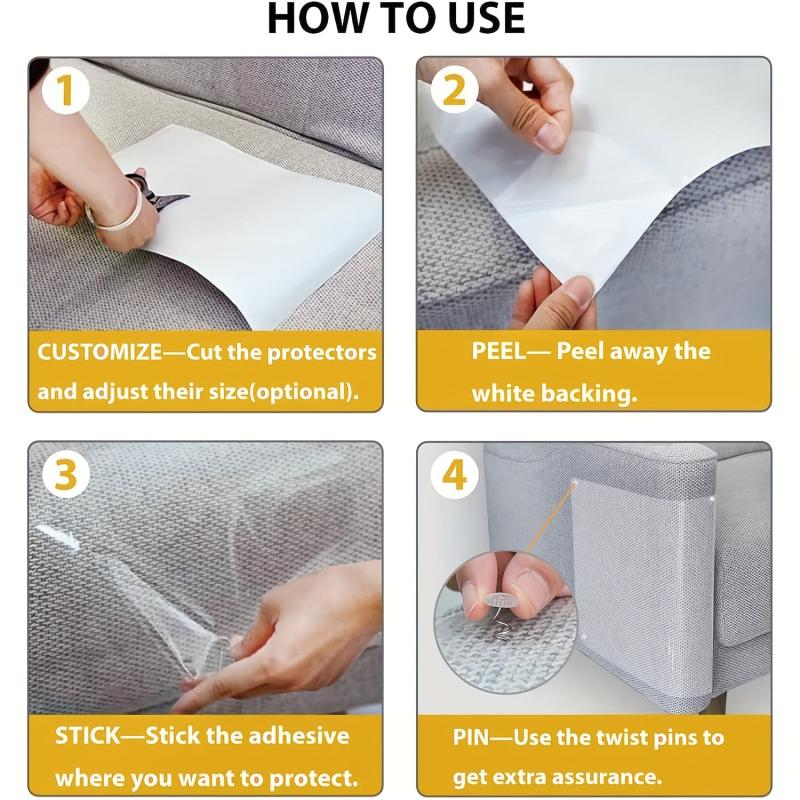 HOW TO USE

1

CUSTOMIZE—Cut the protectors and adjust their size(optional).

2

PEEL— Peel away the white backing.

3

STICK—Stick the adhesive where you want to protect.

4

PIN—Use the twist pins to get extra assurance.