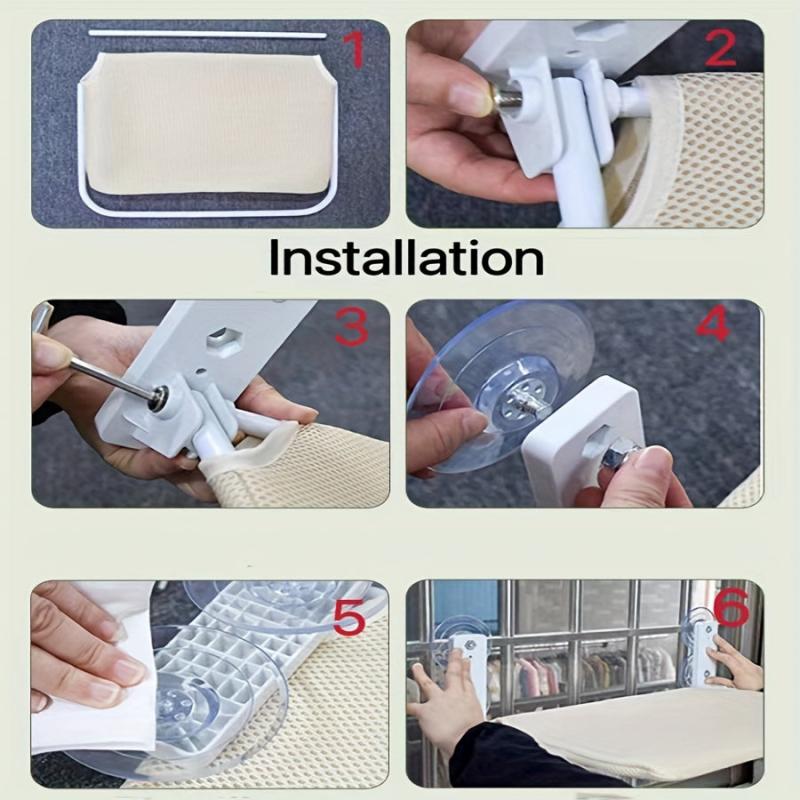 1

2

Installation

3

4

5

6