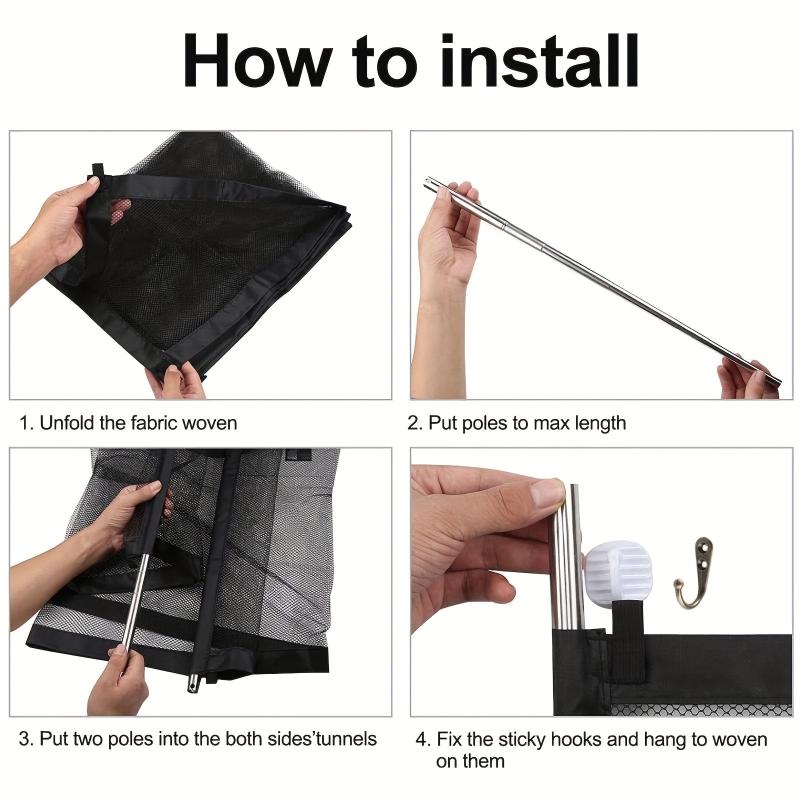 How to install

1. Unfold the fabric woven

2. Put poles to max length

3. Put two poles into the both sides'tunnels

4. Fix the sticky hooks and hang to woven on them